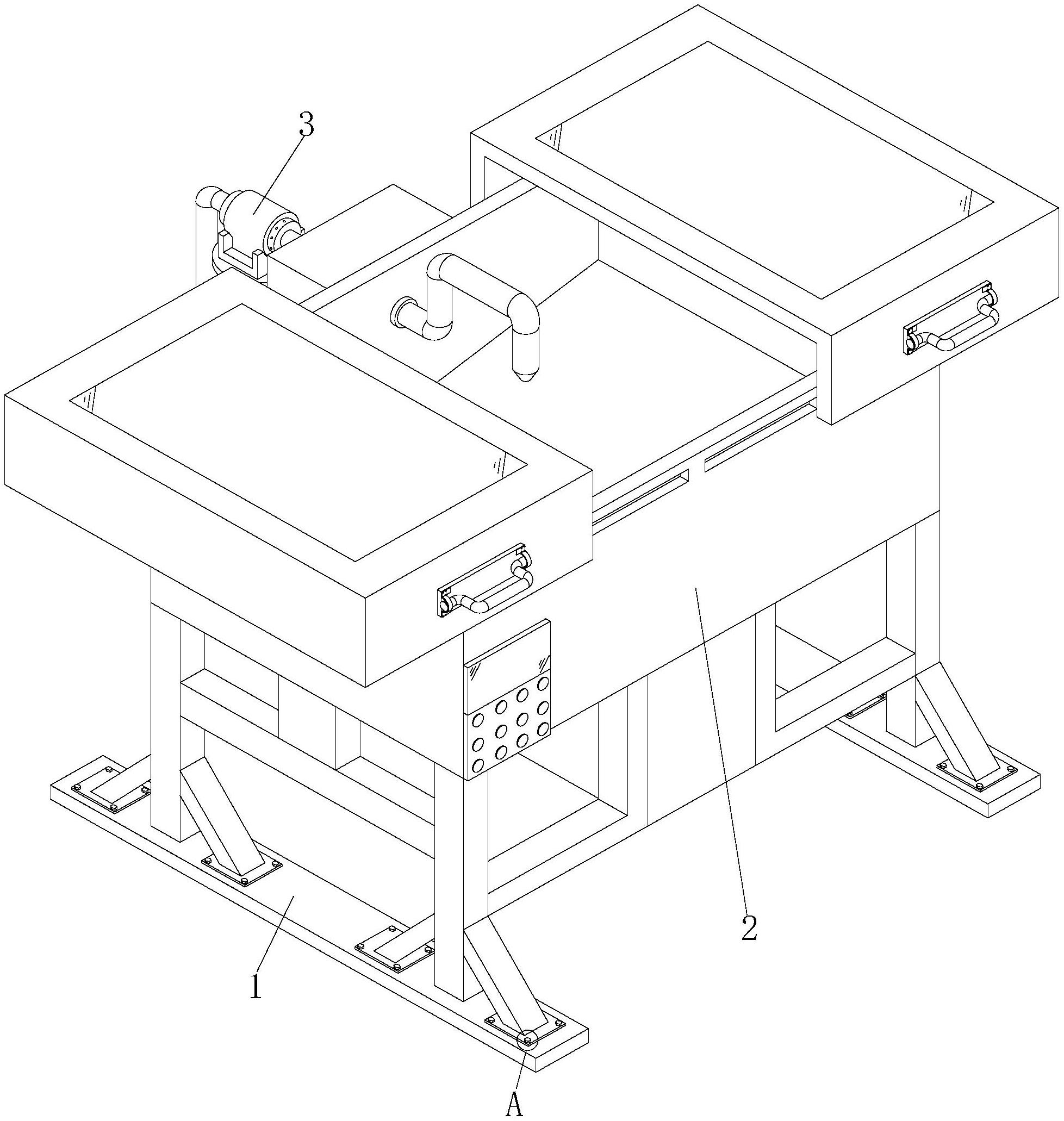 3

2

1

A