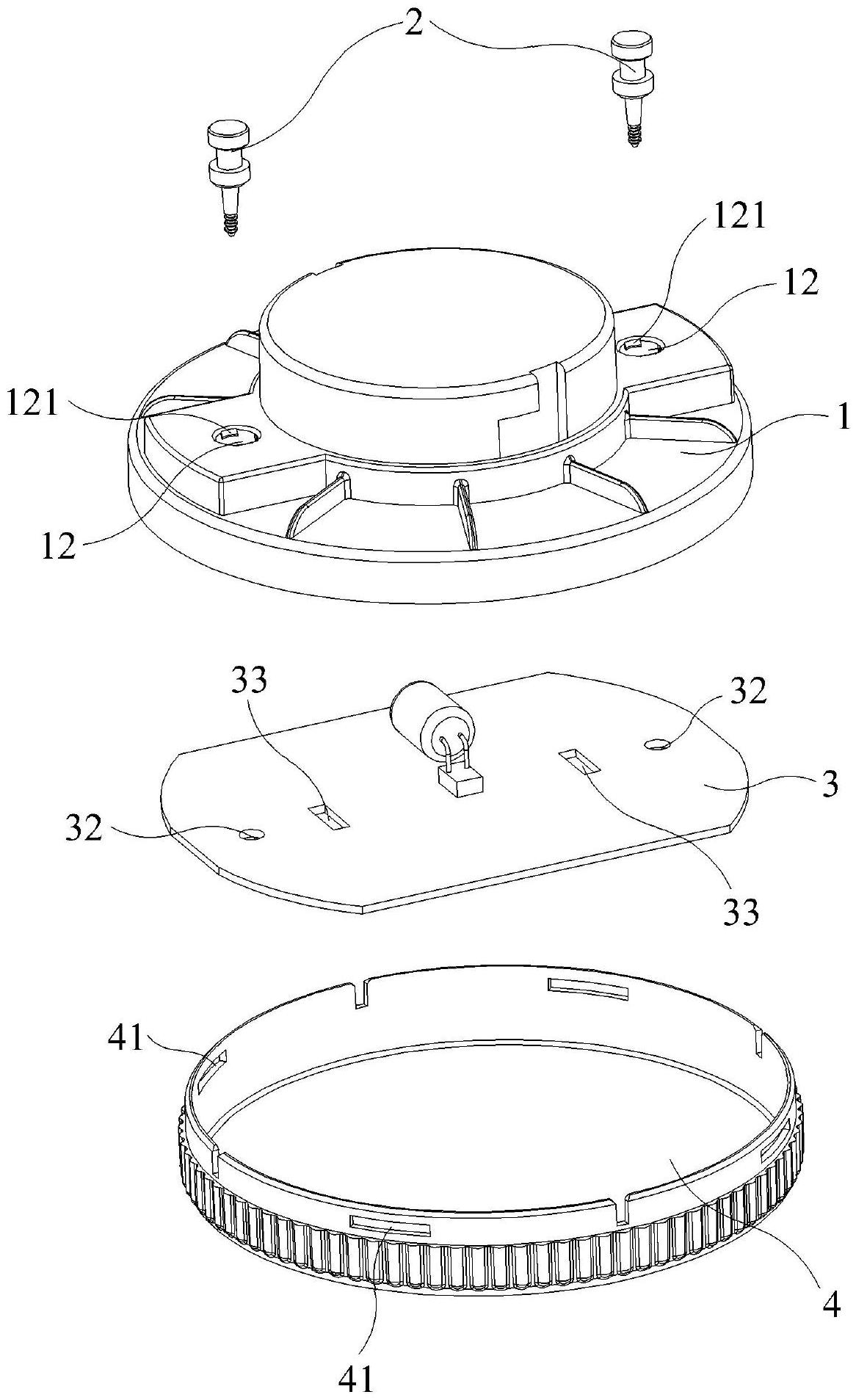 2

121

12

121

1

12

33

32

3

32

33

41

4

41