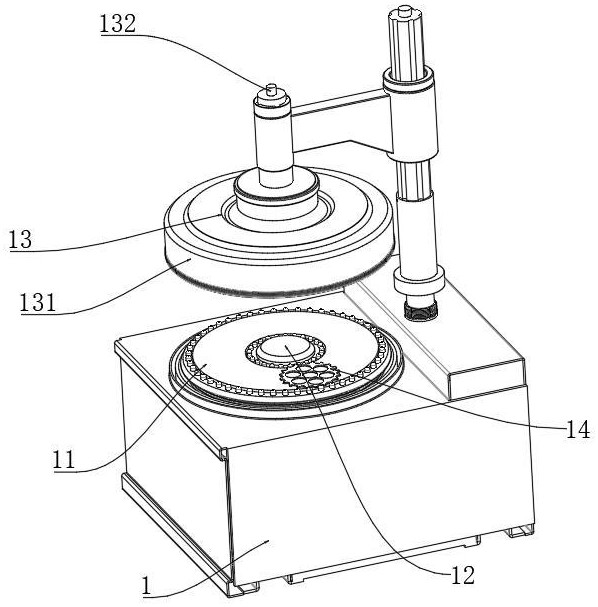 132

13

131

14

11

12

1