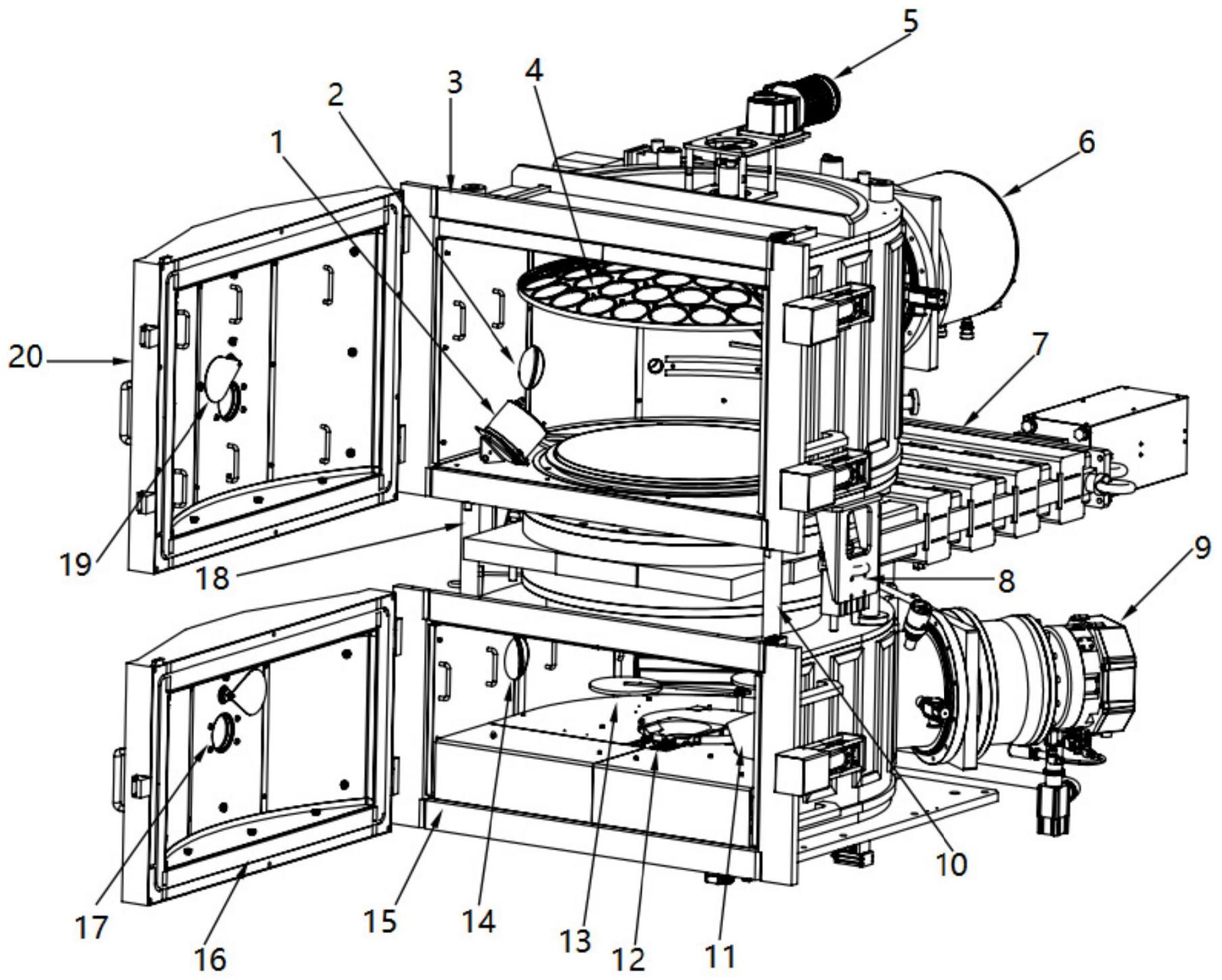 5
4
3
2
1
6
20
7
19
18
8
9
10
17
16
15
14
13
12
11