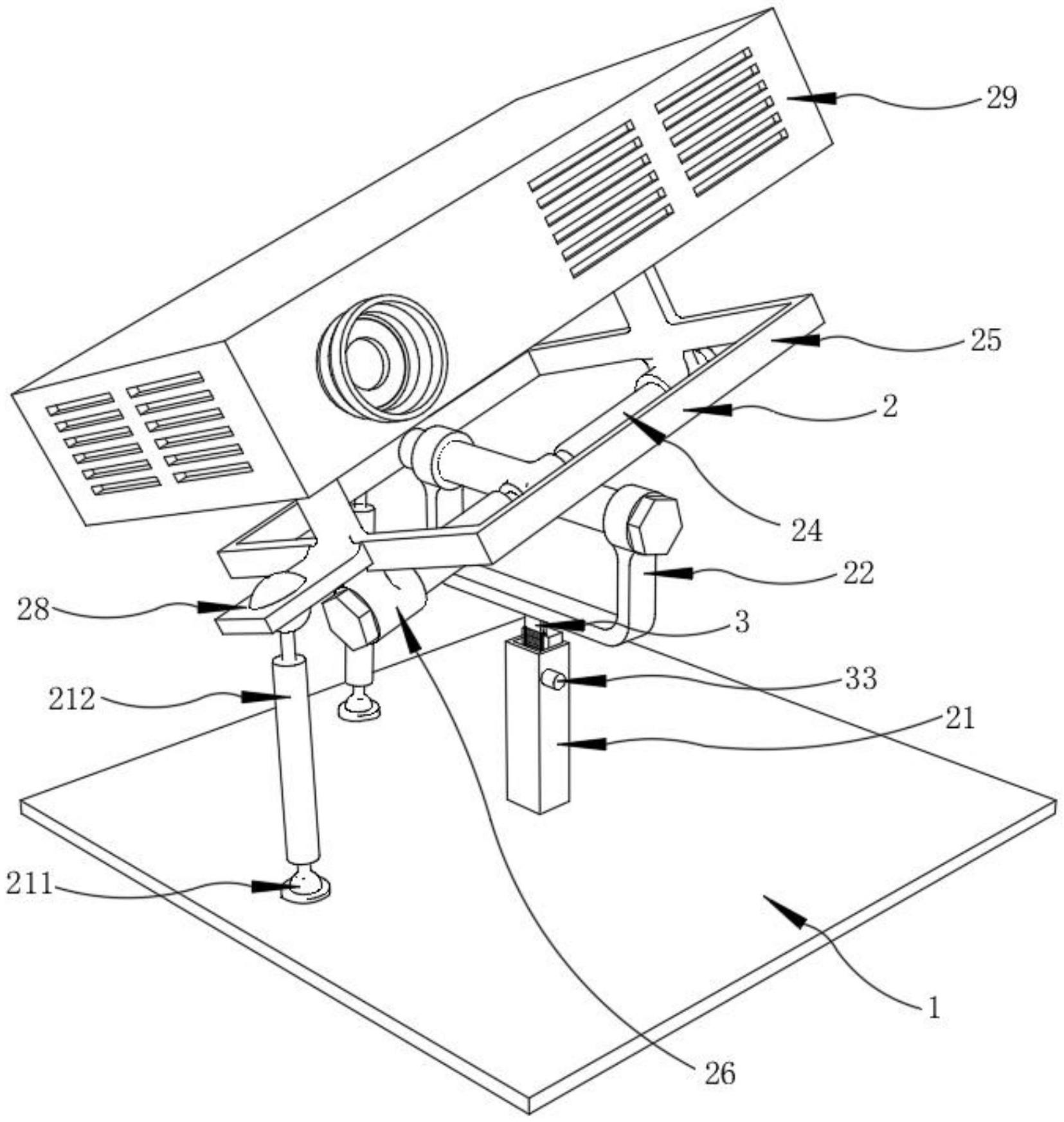 29

25

2

24

22

28

3

33

212

21

211

1

26