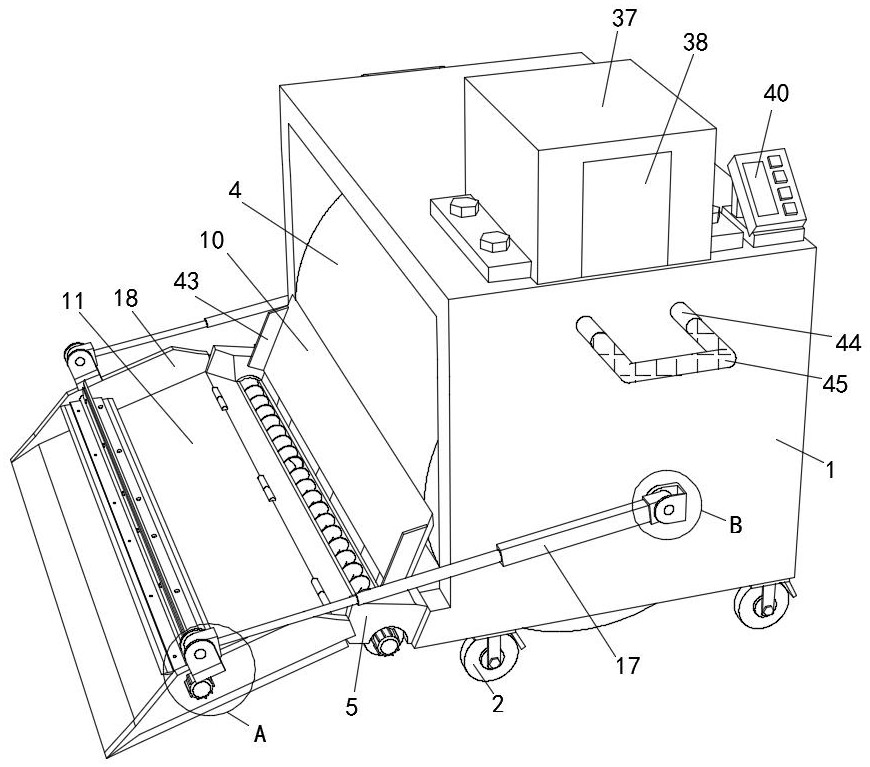 37
38
40
4
10
43
11
18
44
45
1
B
17
5
2
A