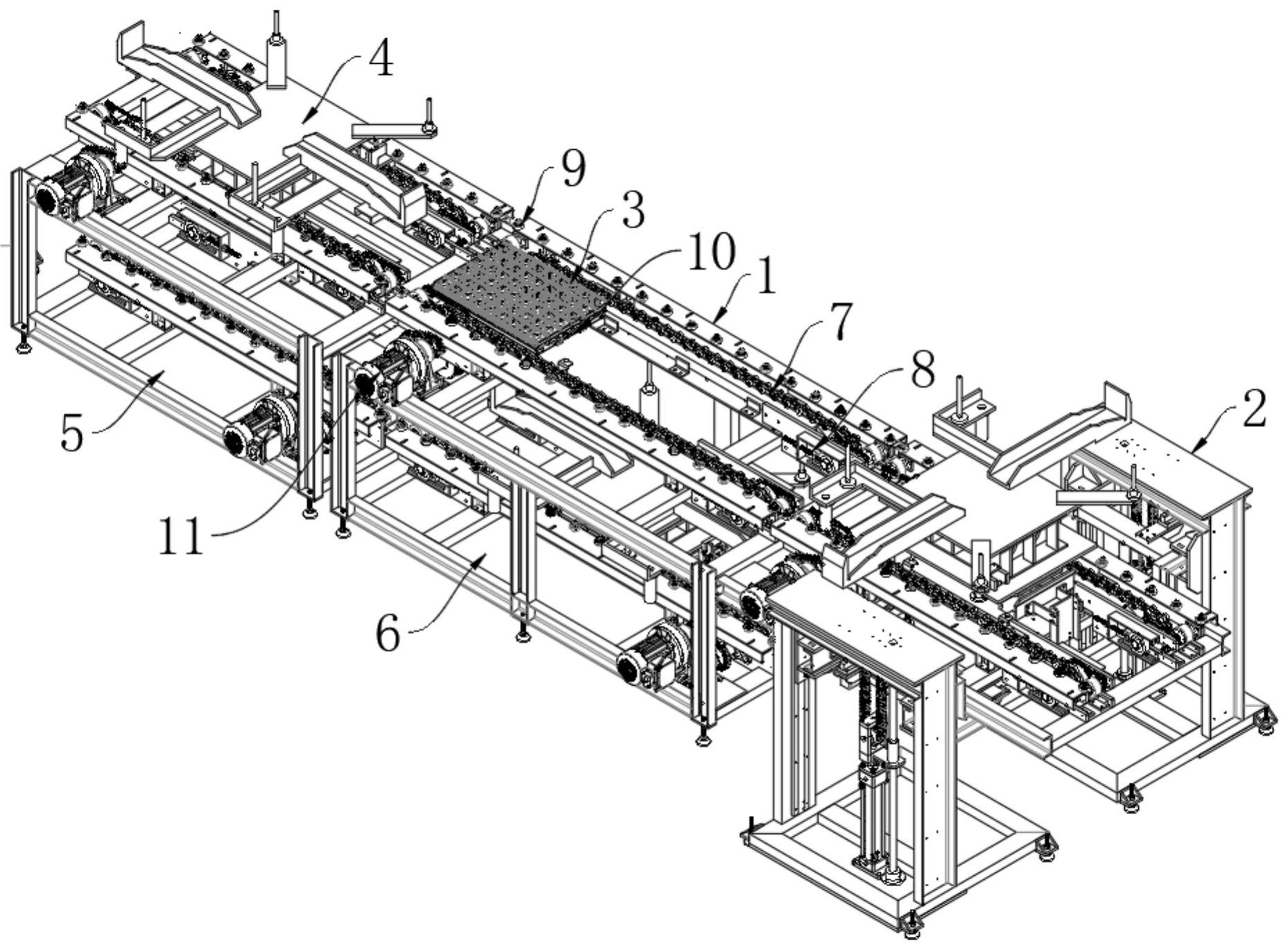 4
9
3
10
1
7
8
2
5
11
6