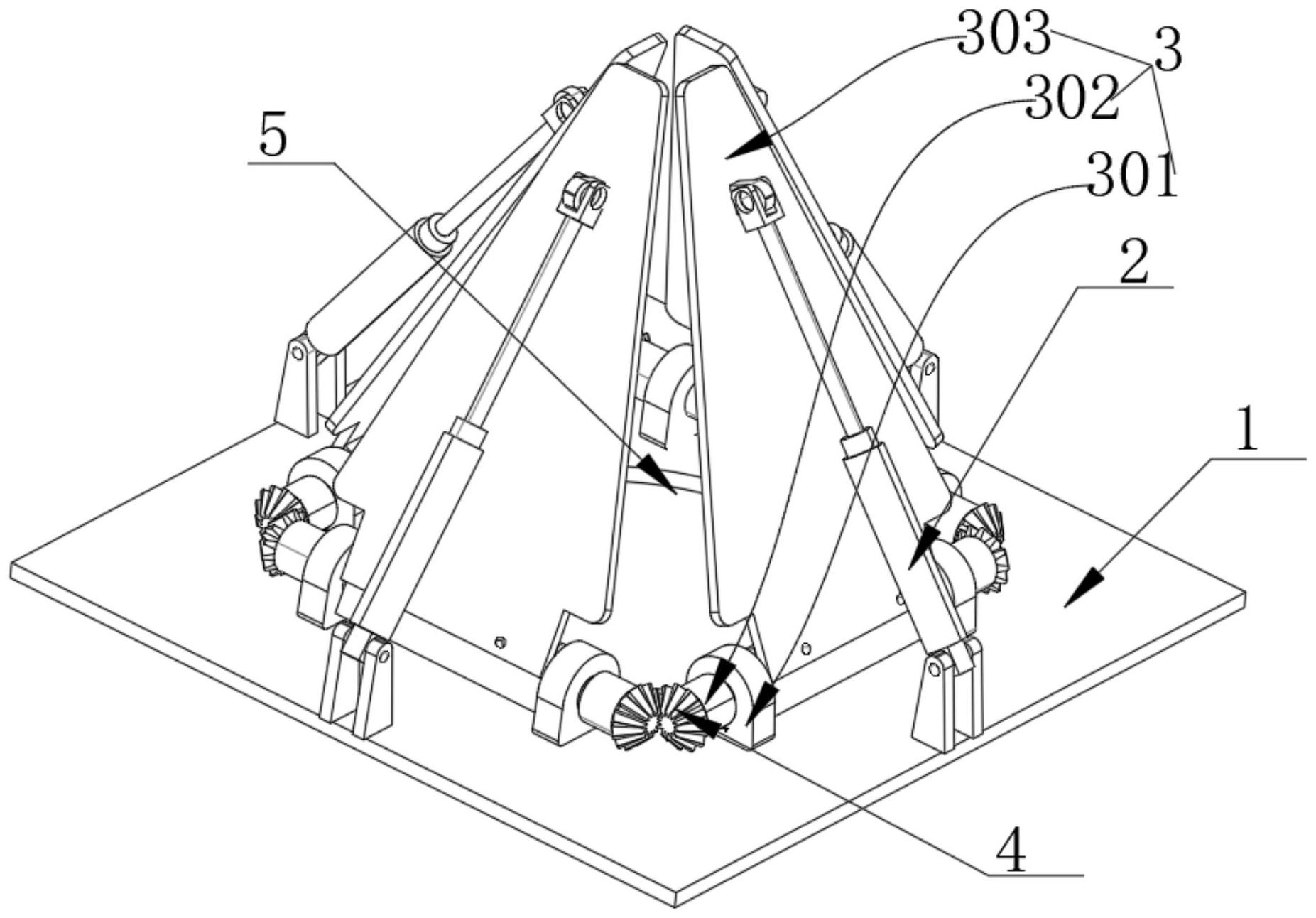 303
3
302
5
301
2
1
4