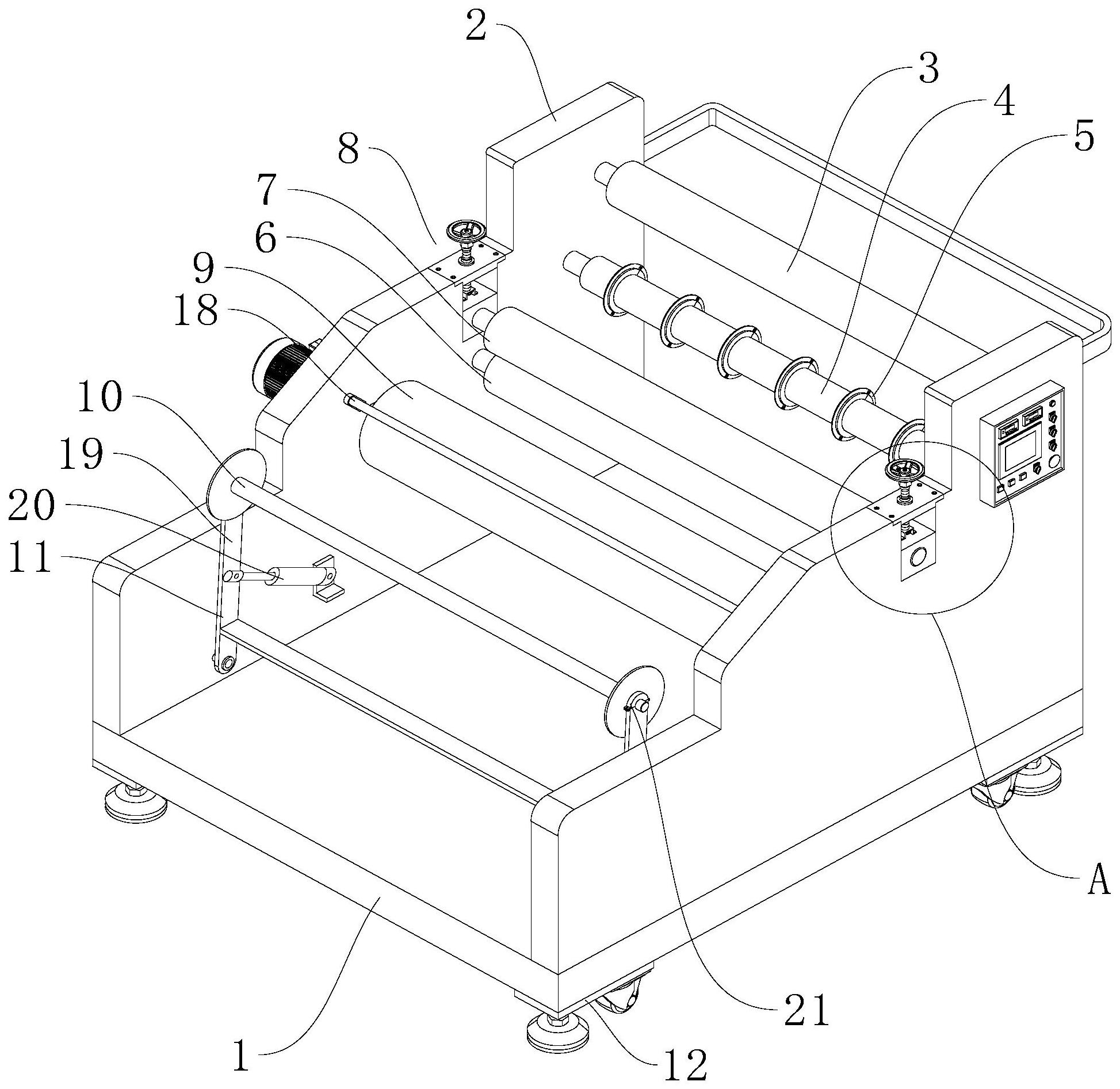 2
3
4
5
8
7
6
9
18
10
19
20
11
A
21
1
12