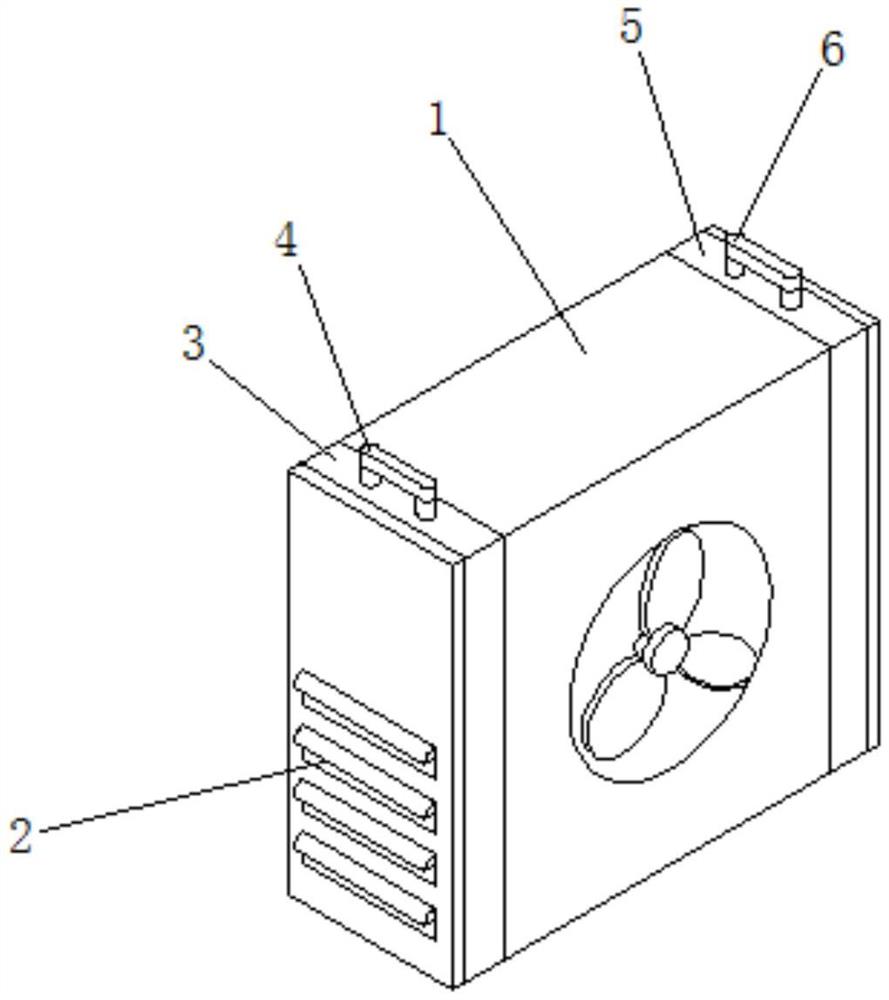 5
6
1
4
3
2