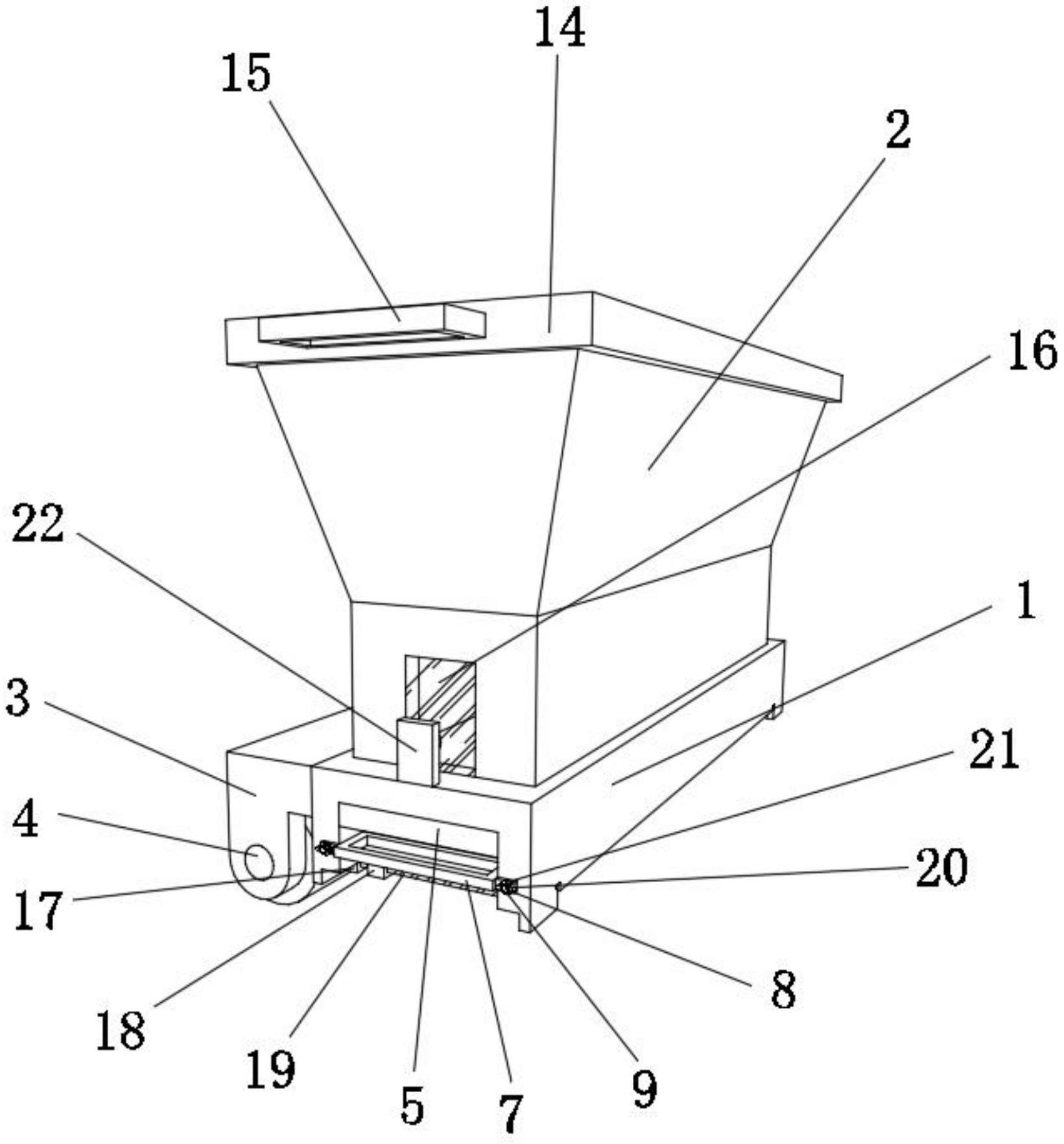 14
15
2
16
22
1
3
21
4
20
17
8
18
19
5
7
9