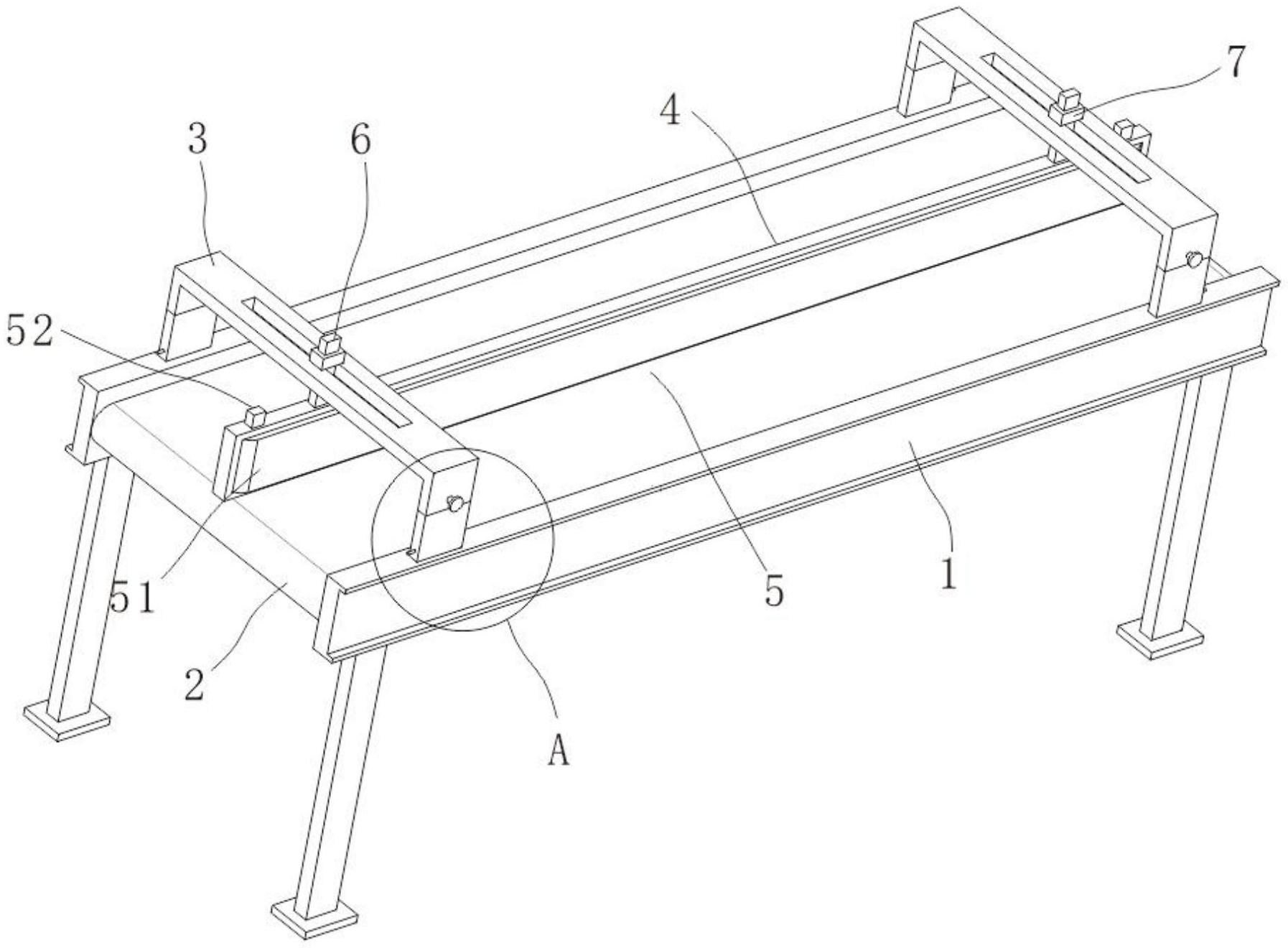 7
4
3
6
52
51
5
1
2
A