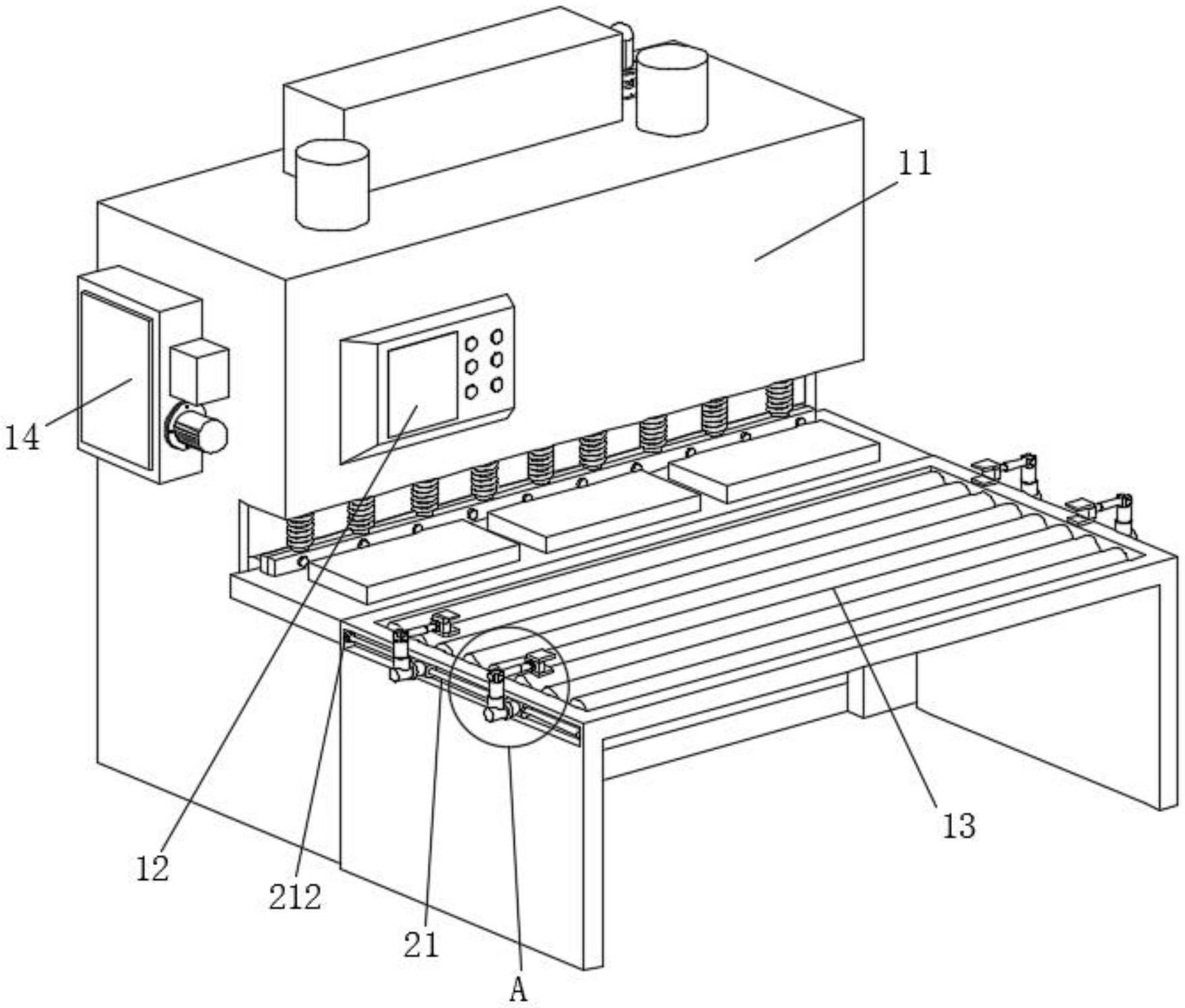 11
14
13
12
212
21
A