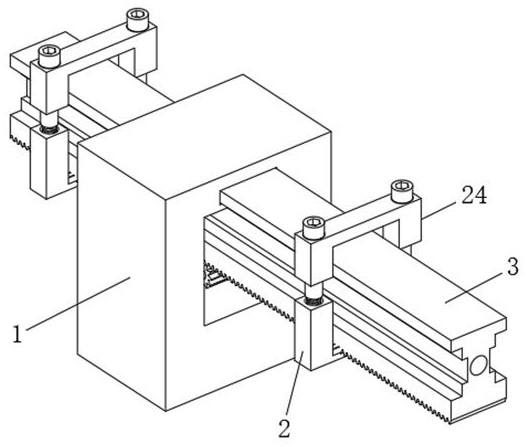 24
3
1
2