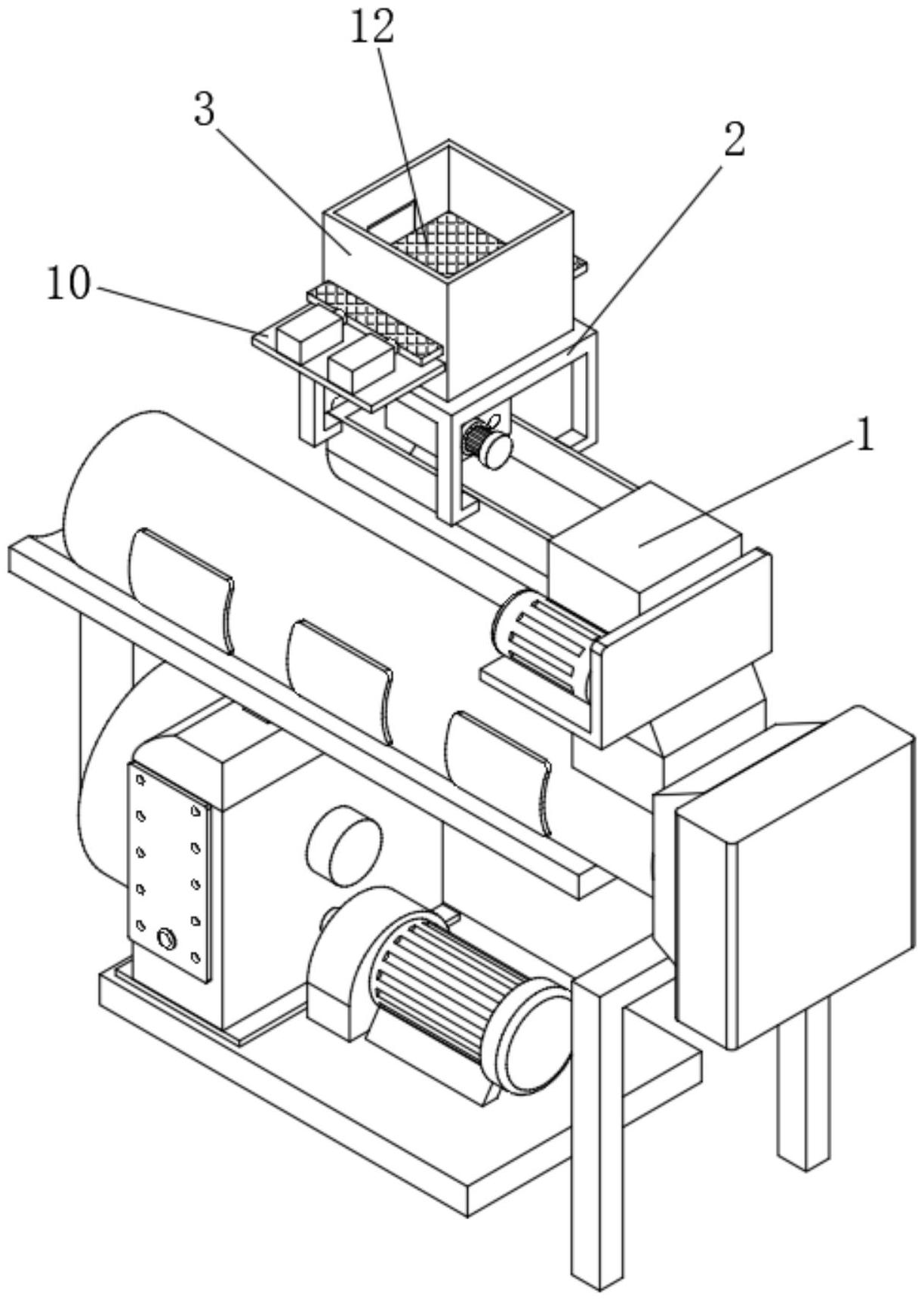 12
3
2
10
1