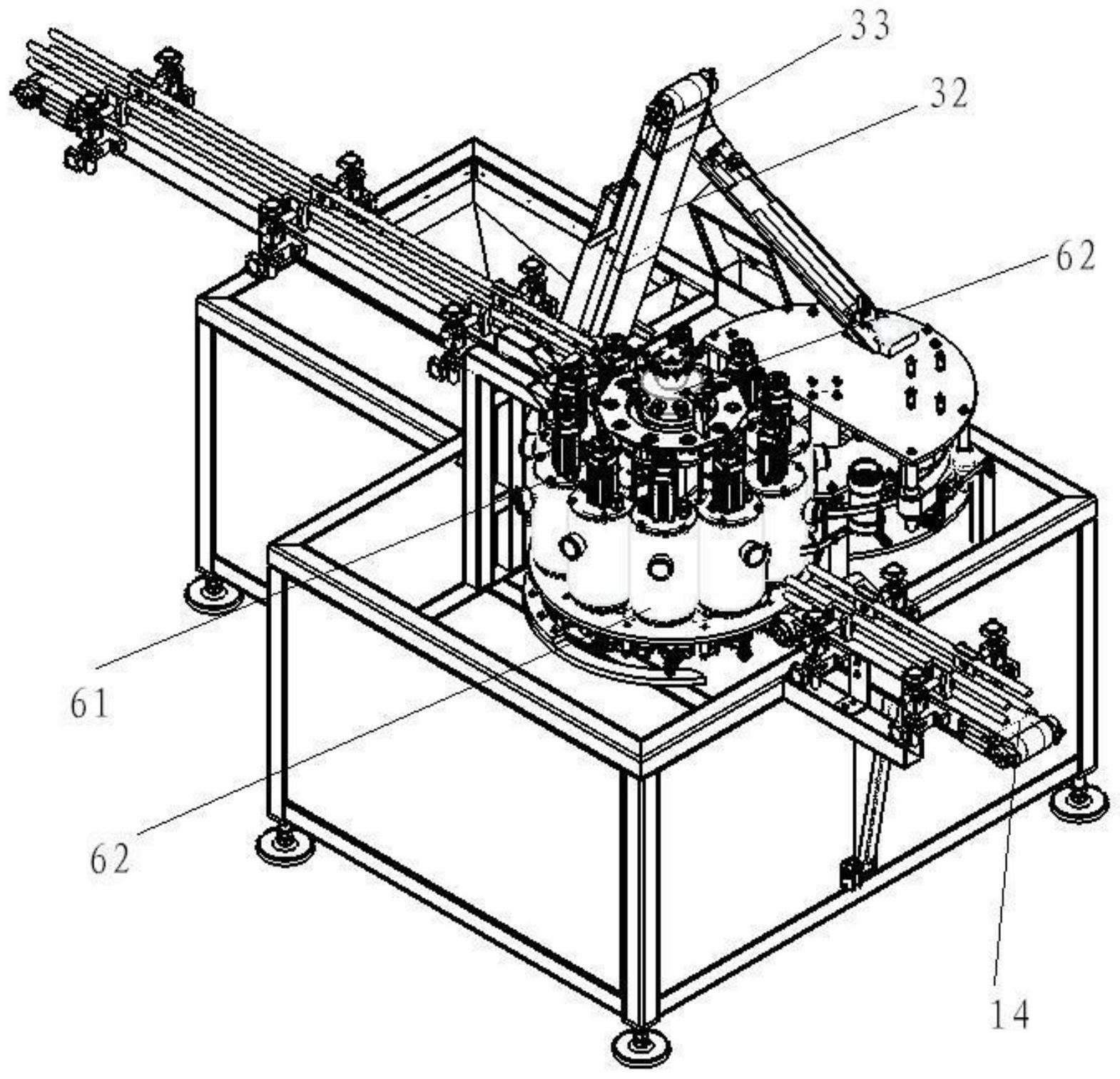 33
32
62
61
62
14