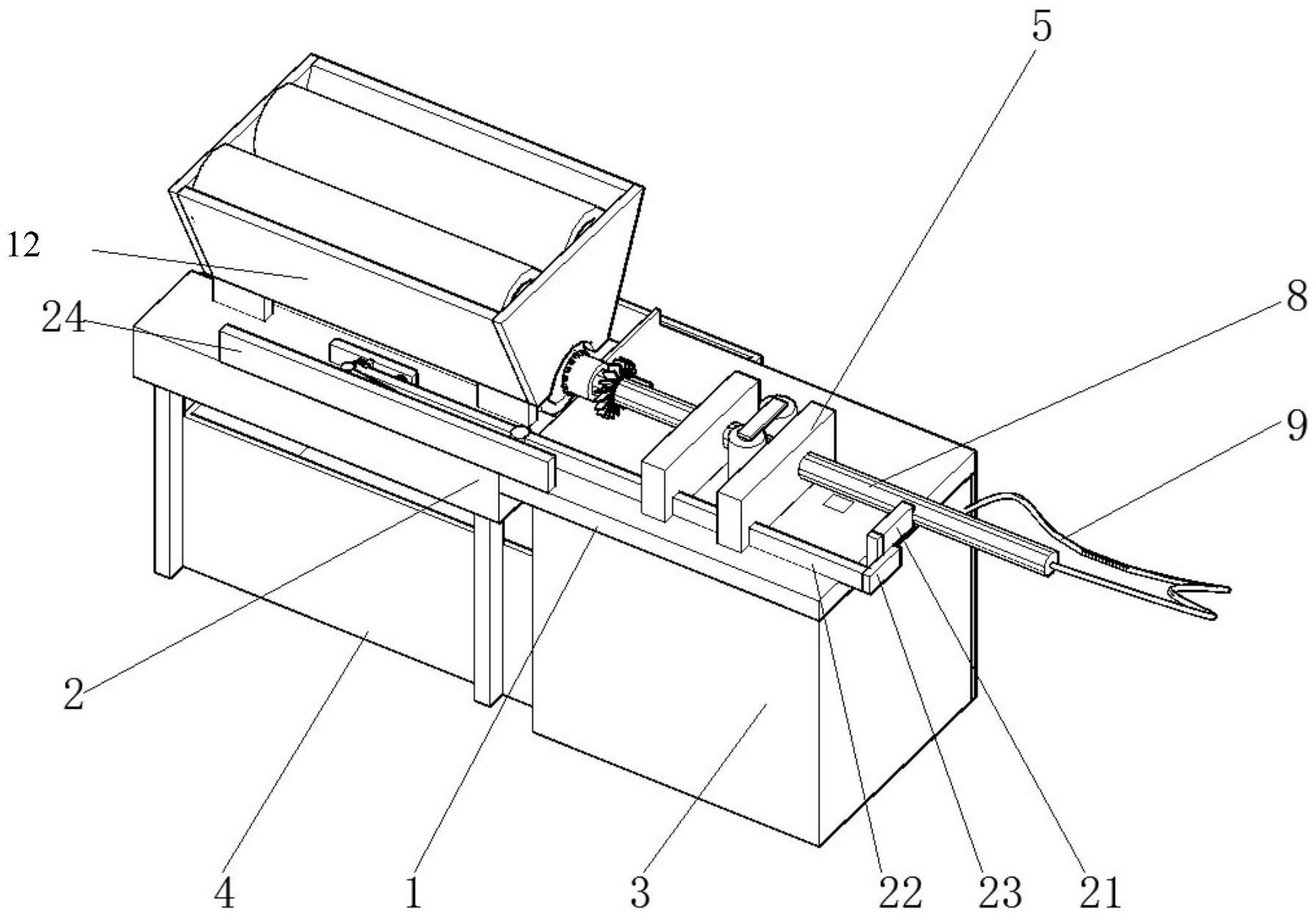 5
12
24
8
9
2
4
1
3
22
23
21