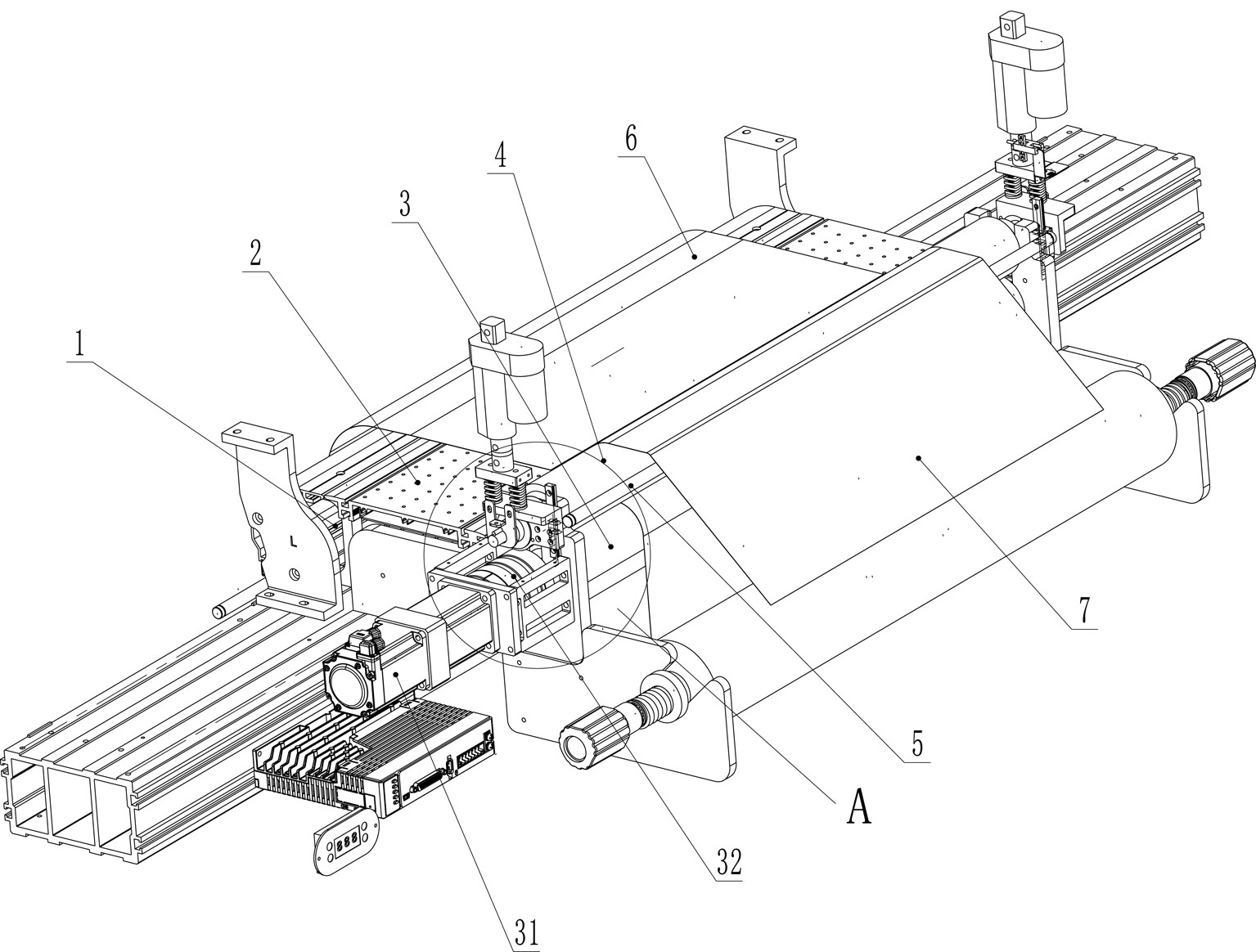 6
4
3
2
1
L
7
5
A
32
31