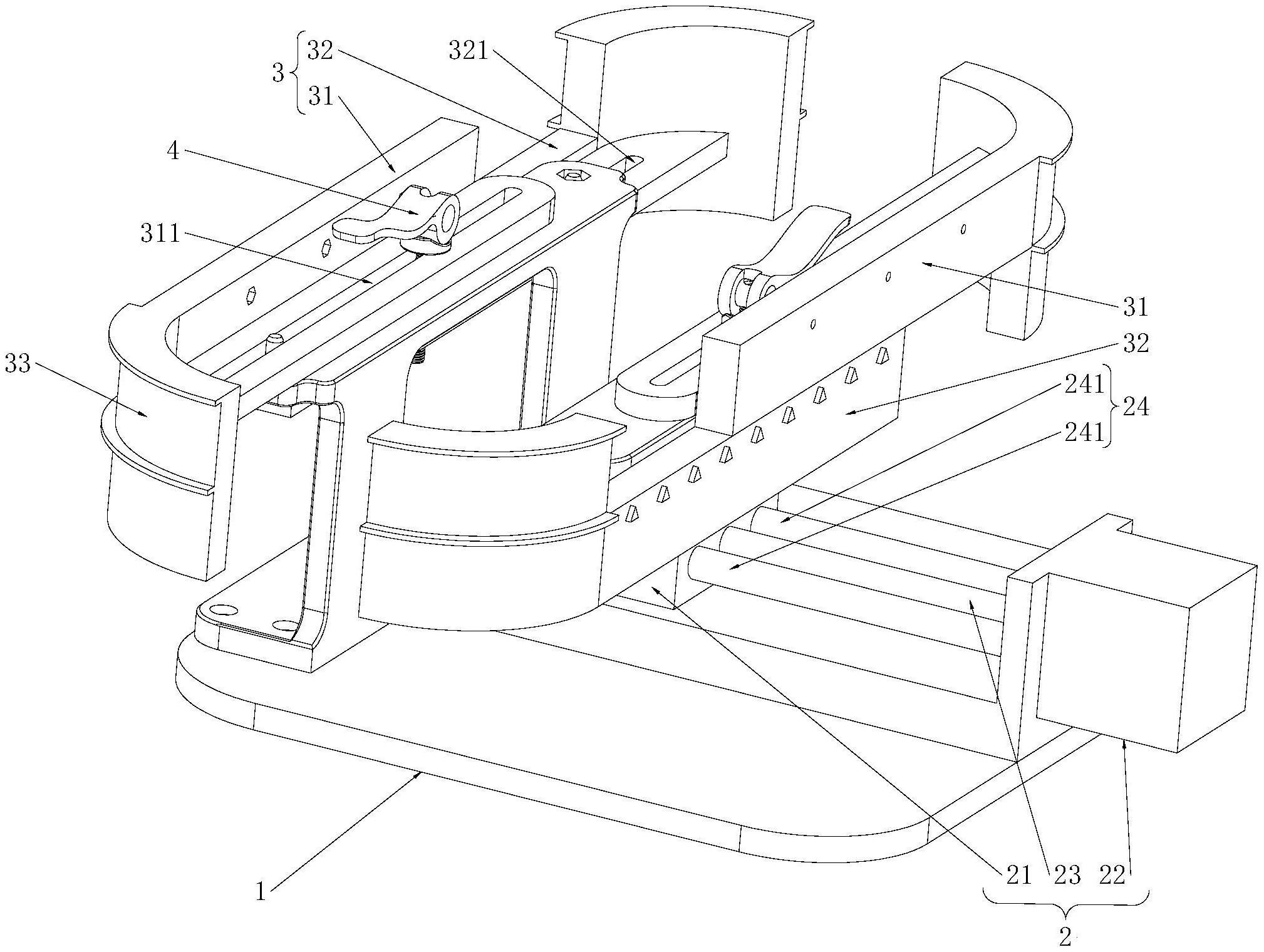 3
32
31
321
4
311
33
31
32
241
24
241
1
21
23
22
2