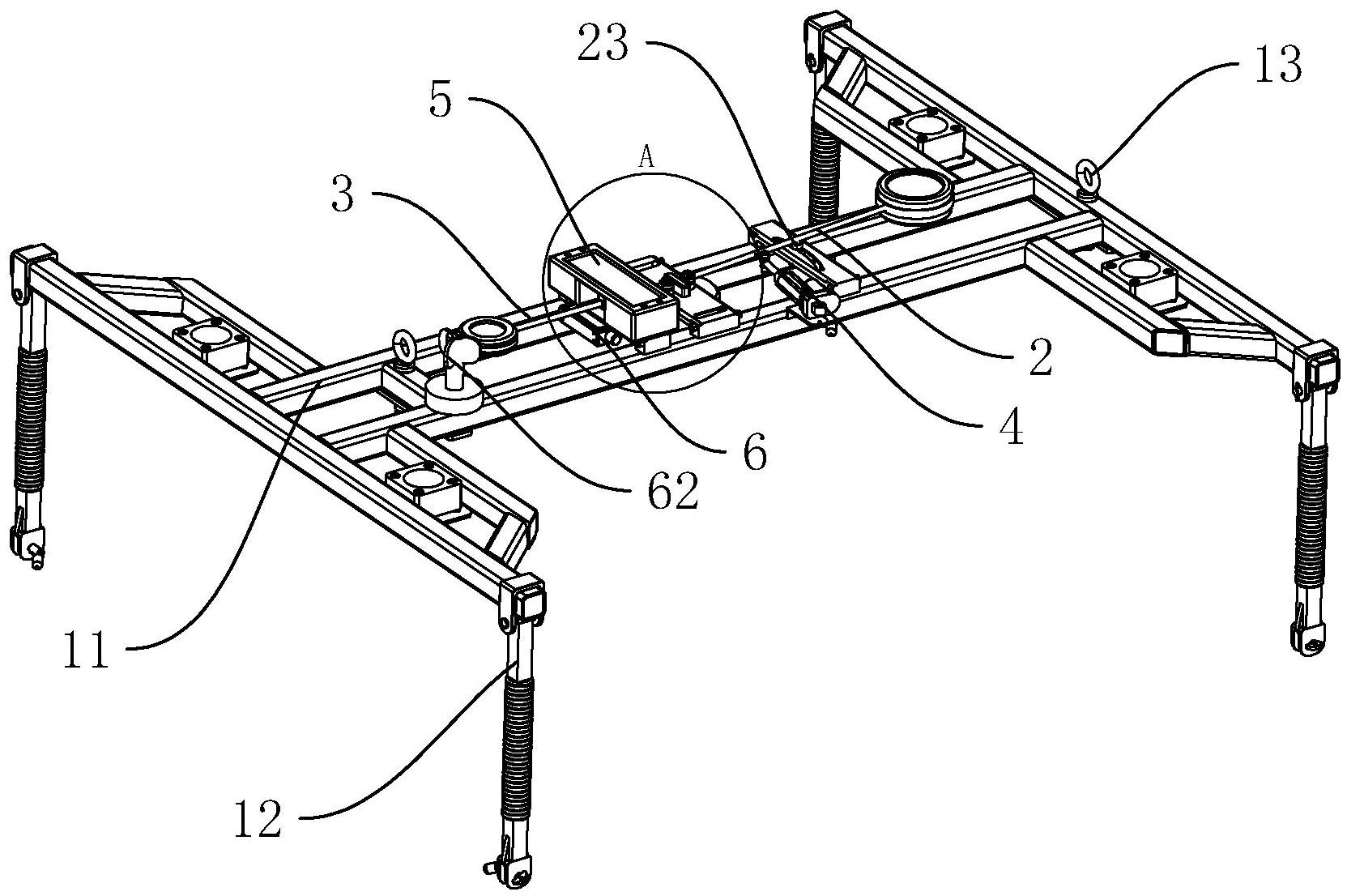 23
13
5
A
3
2
4
6
62
11
12