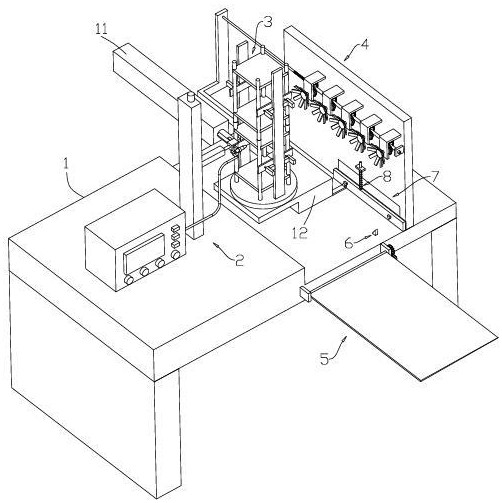 11
3
4
1
8
7
12
6
2
5