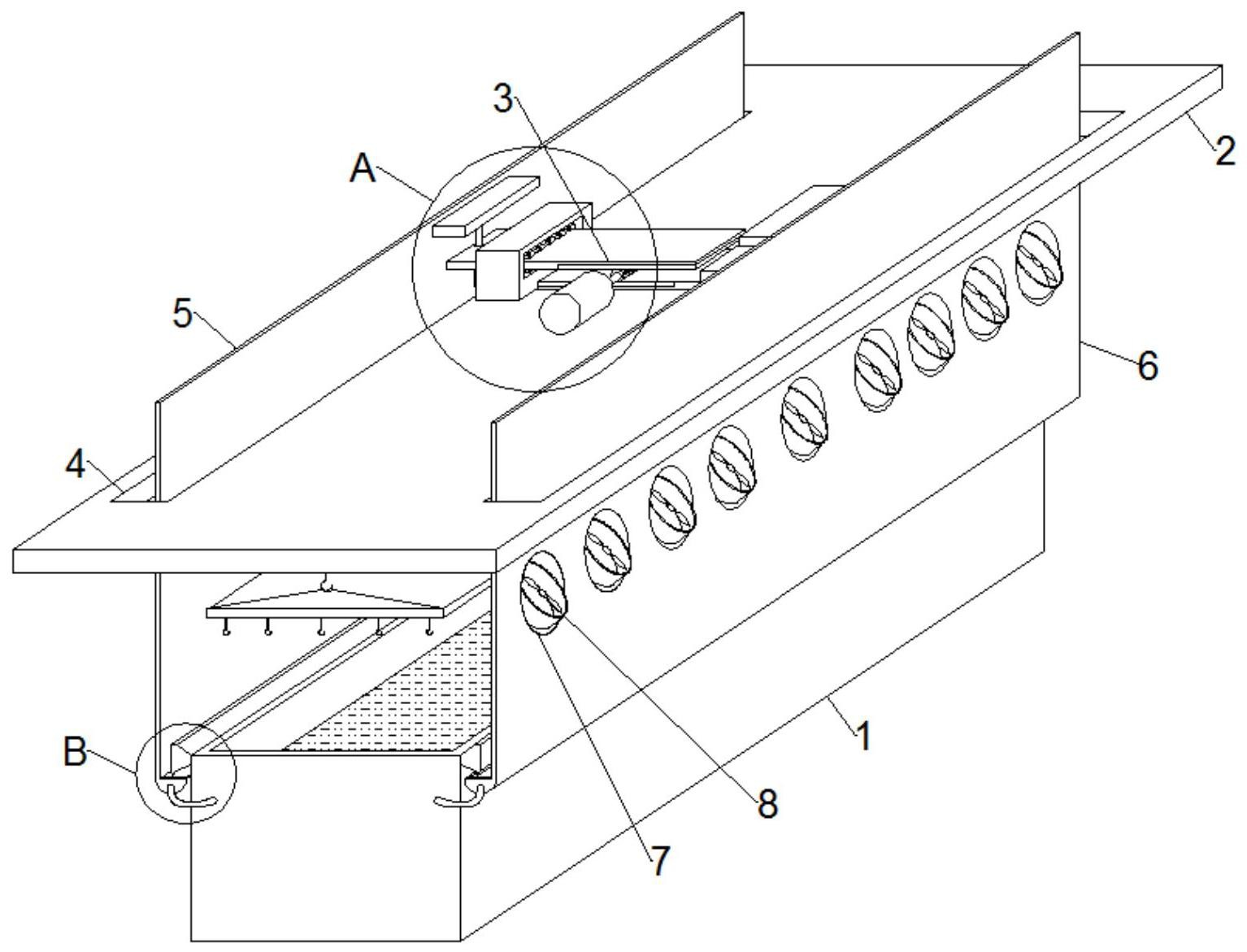 3
A
2
5
6
4
B
1
8
7