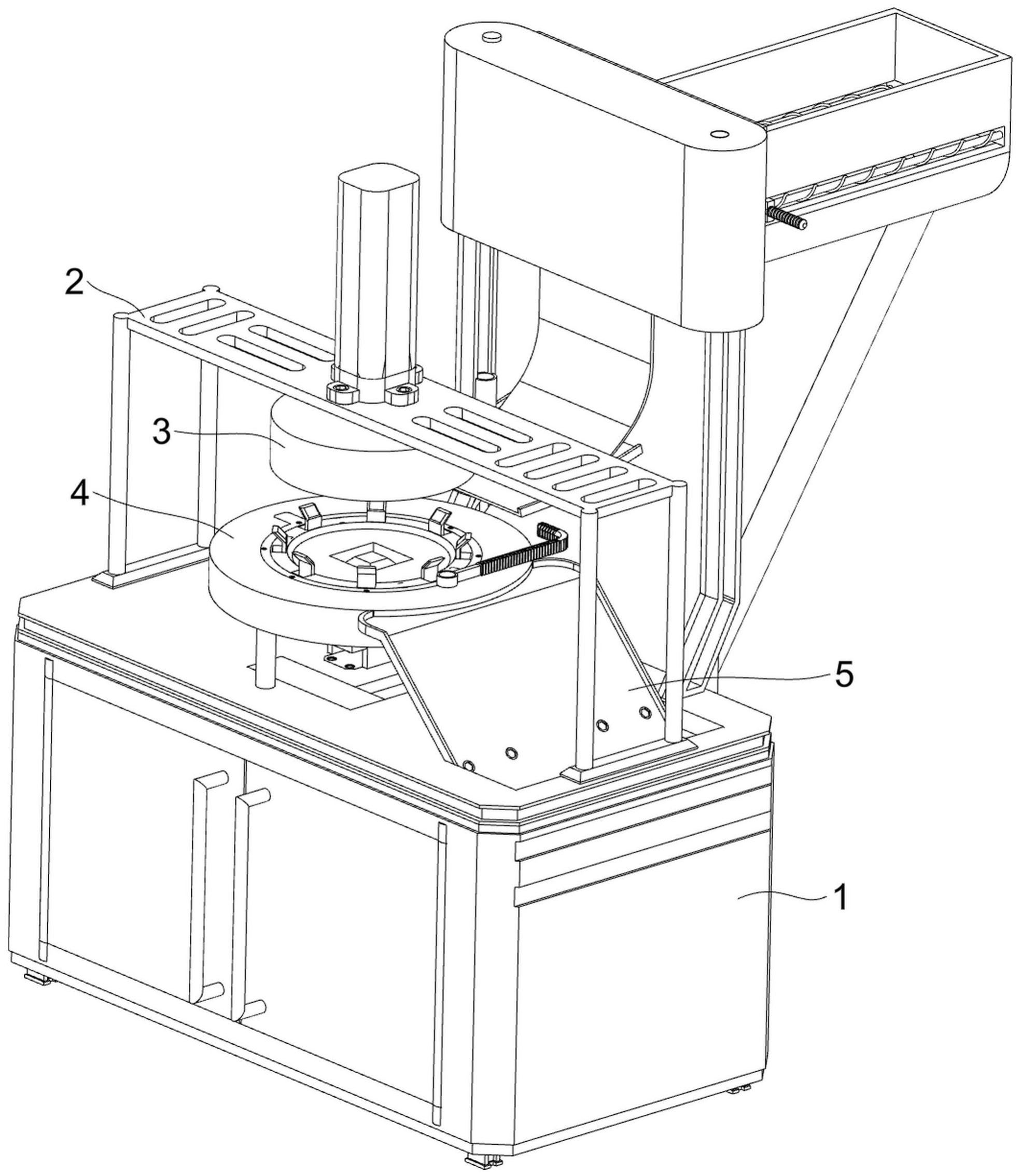 2
3
4
5
1