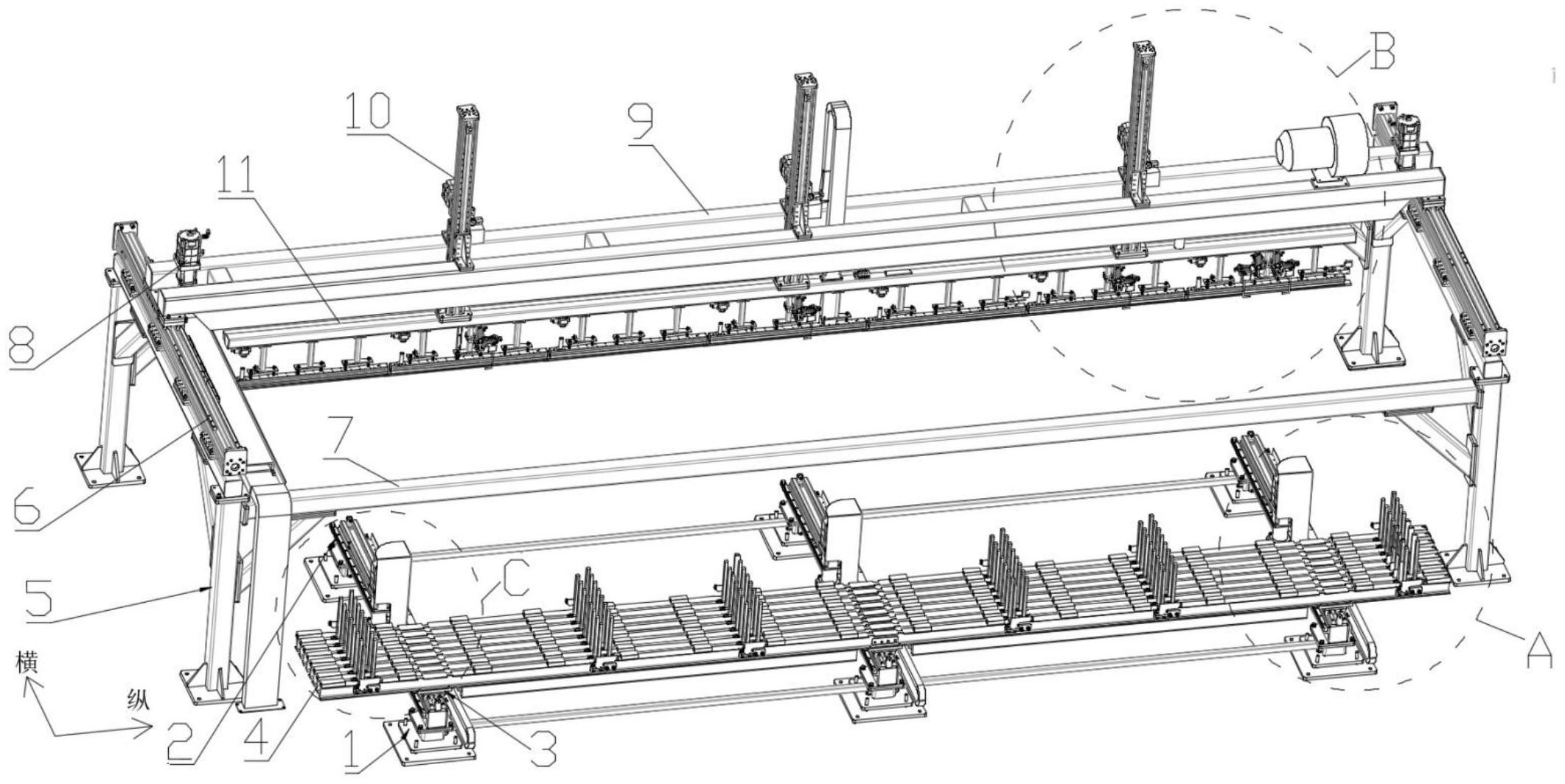 10
9
B
11
8
6
7
5
C
A
横
纵
2
4
1
3