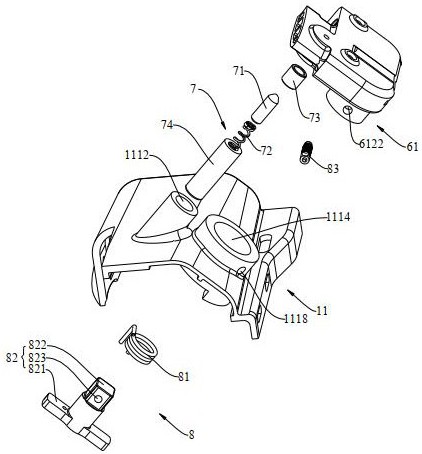 71
7
73
74
72
6122
61
1112
83
1114
11
1118
822
82
823
821
81
8