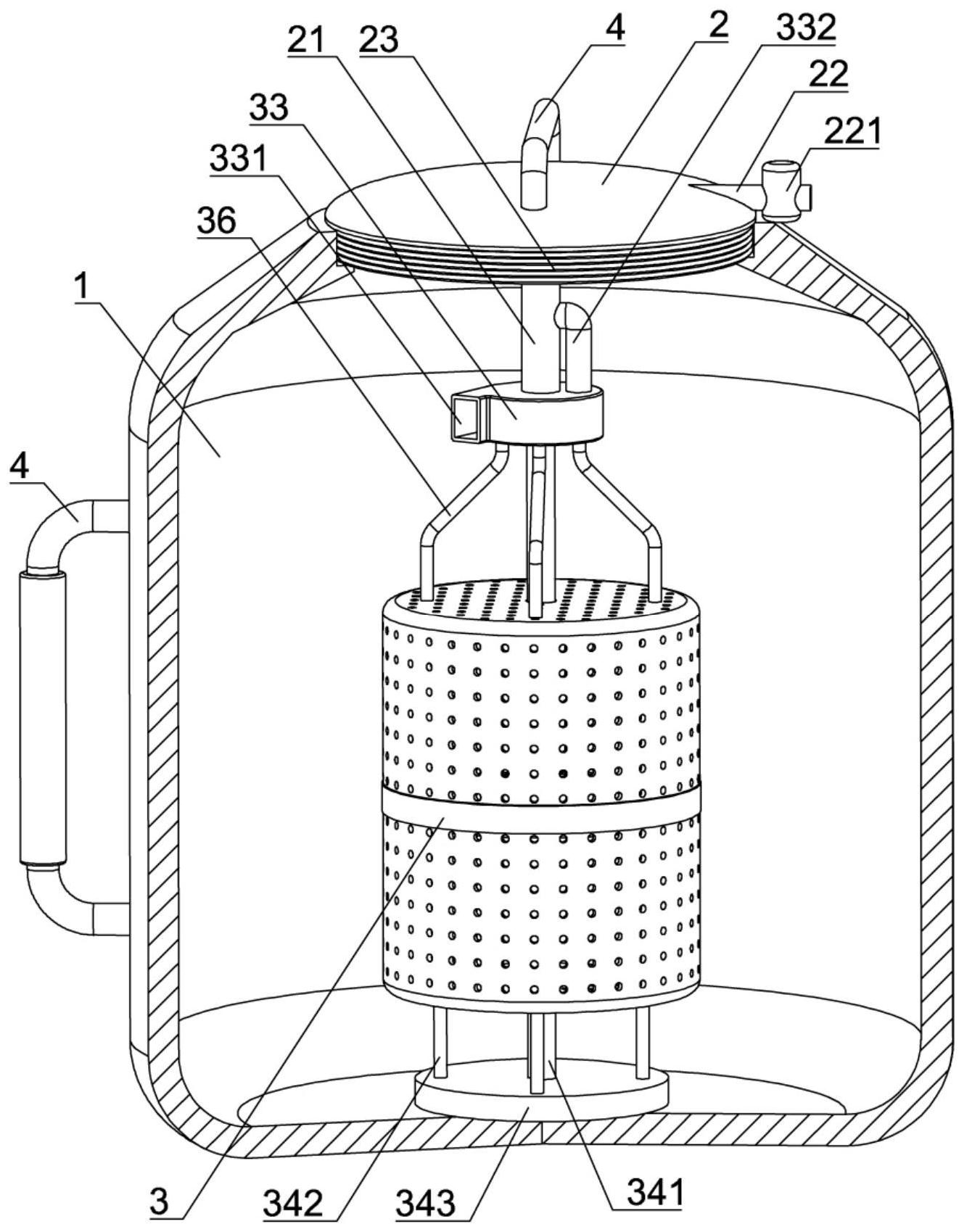 21
23
4
2
332
22
221
33
331
36
1
4
3
342
343
341