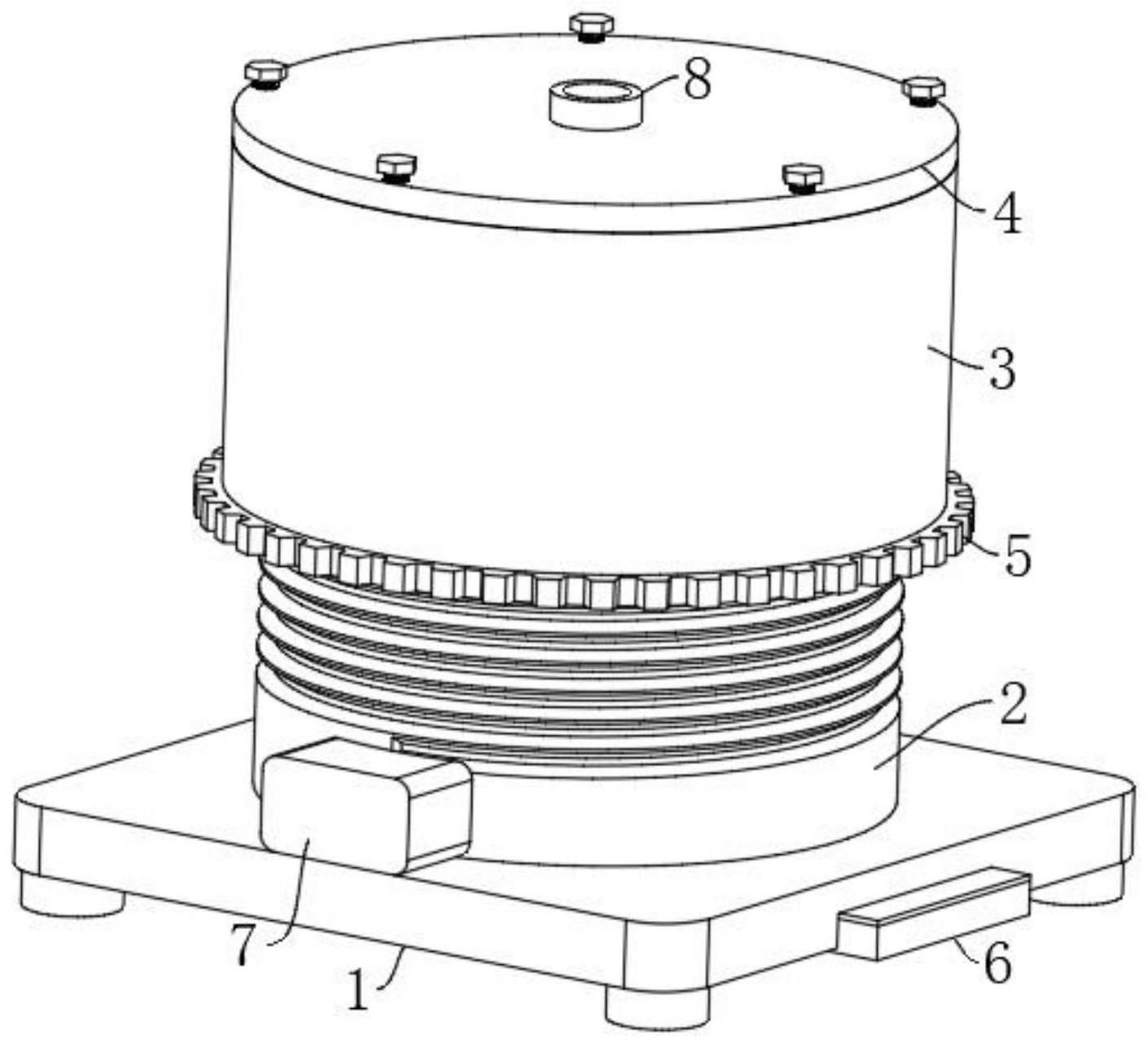 8
4
3
5
2
7
1
6