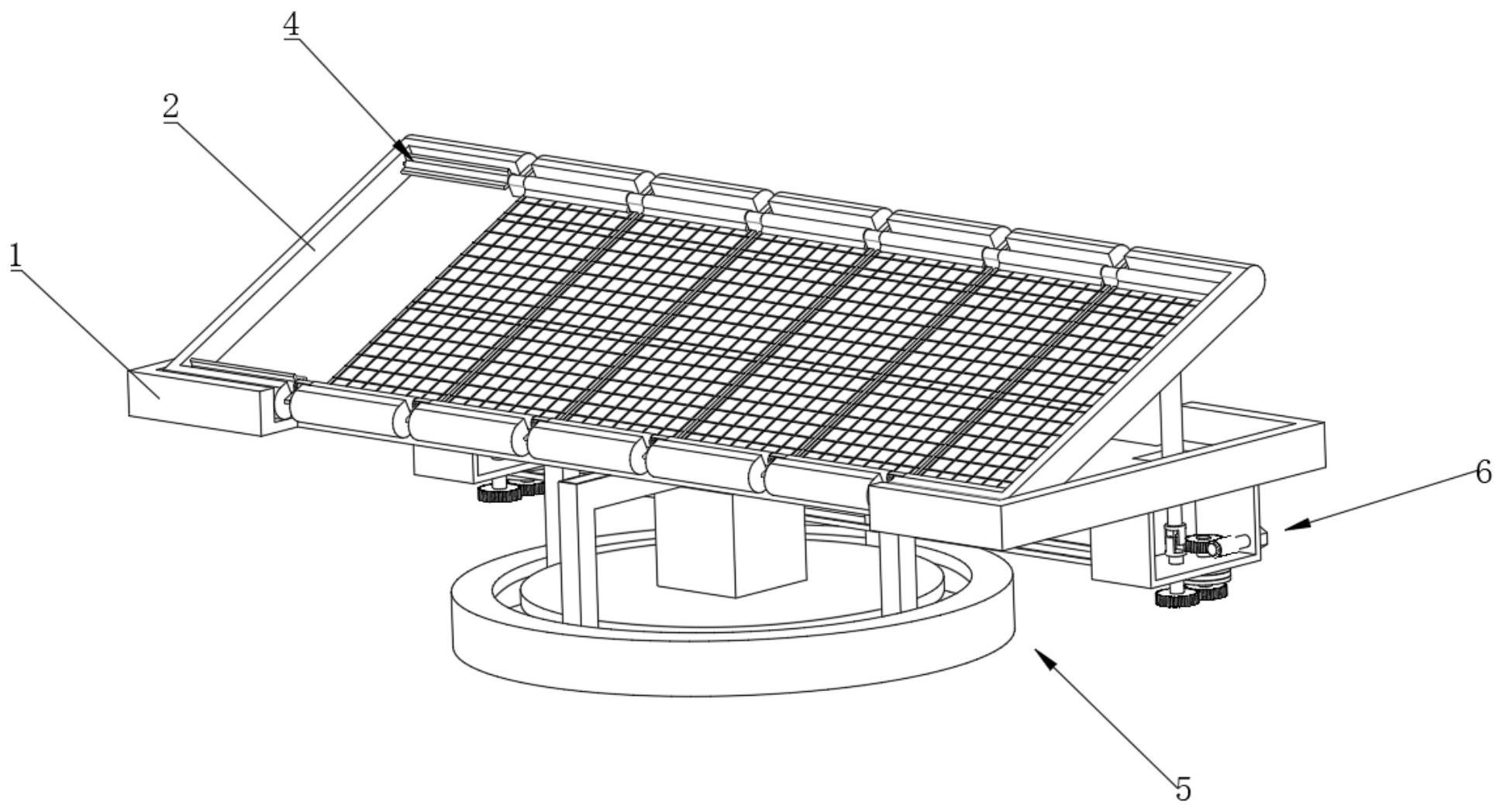 4
2
1
6
5