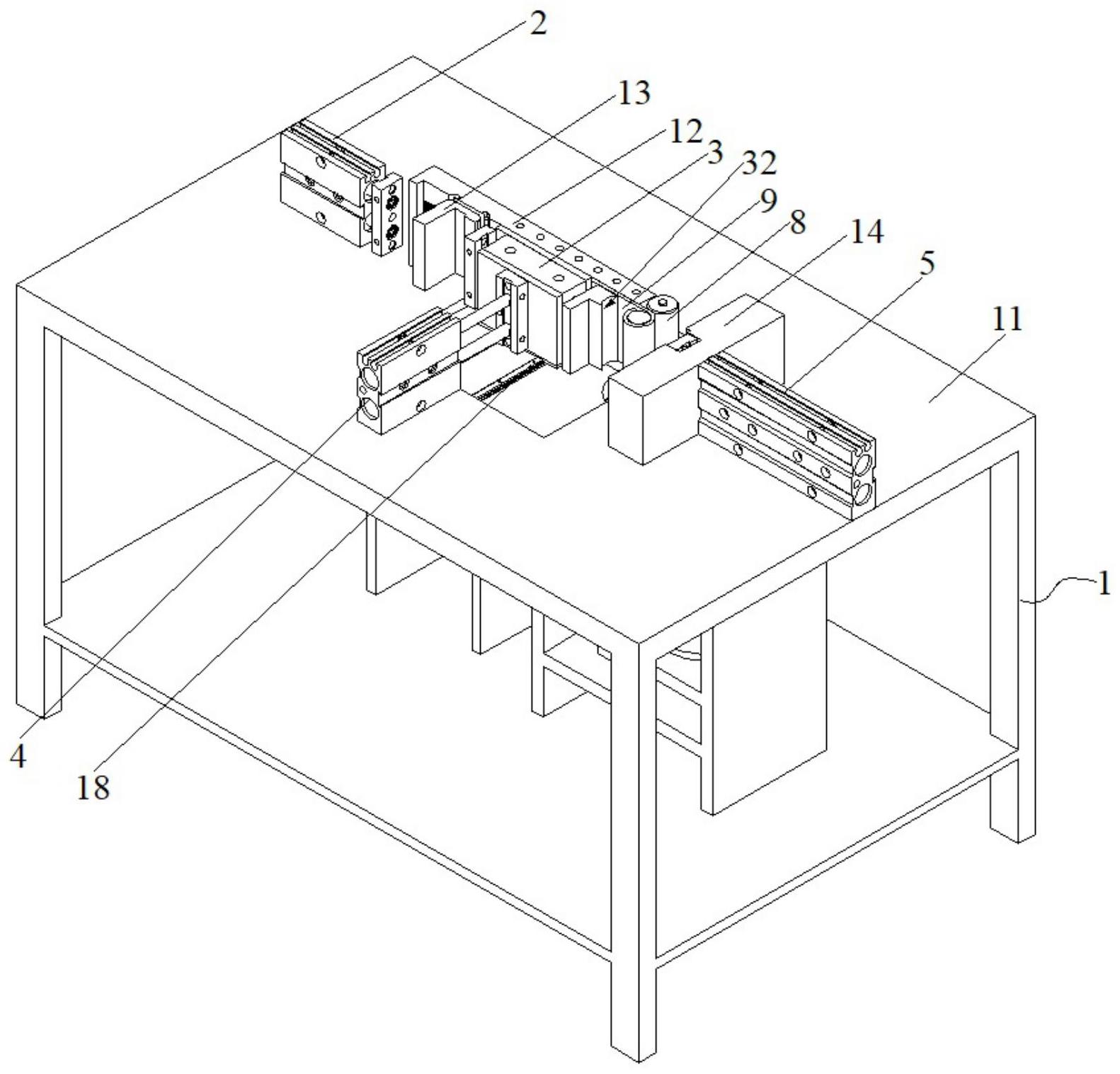 2
13
12
3
32
9
8
14
5
11
1
4
18