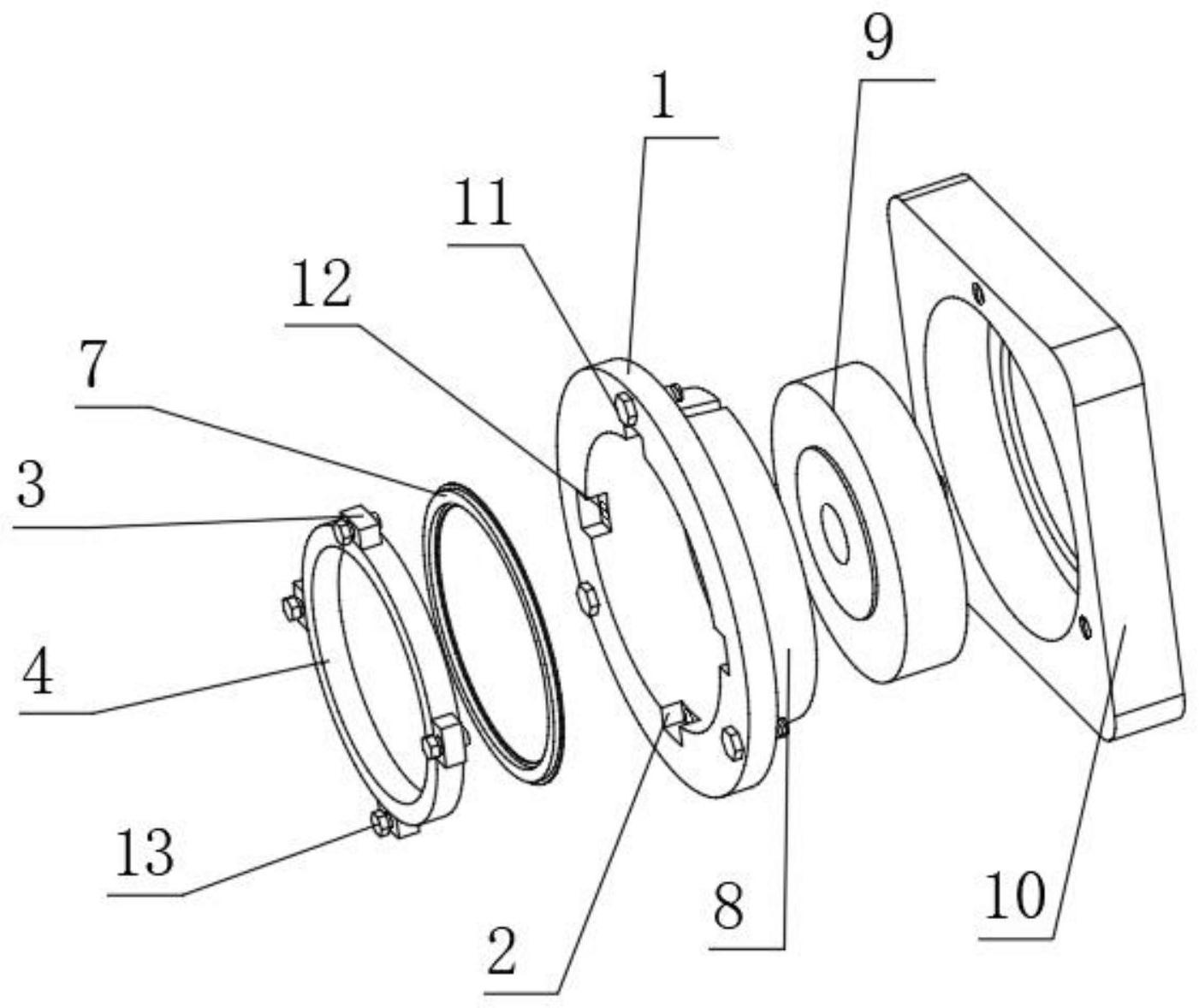 9
1
11
12
7
3
4
13
2
8
10