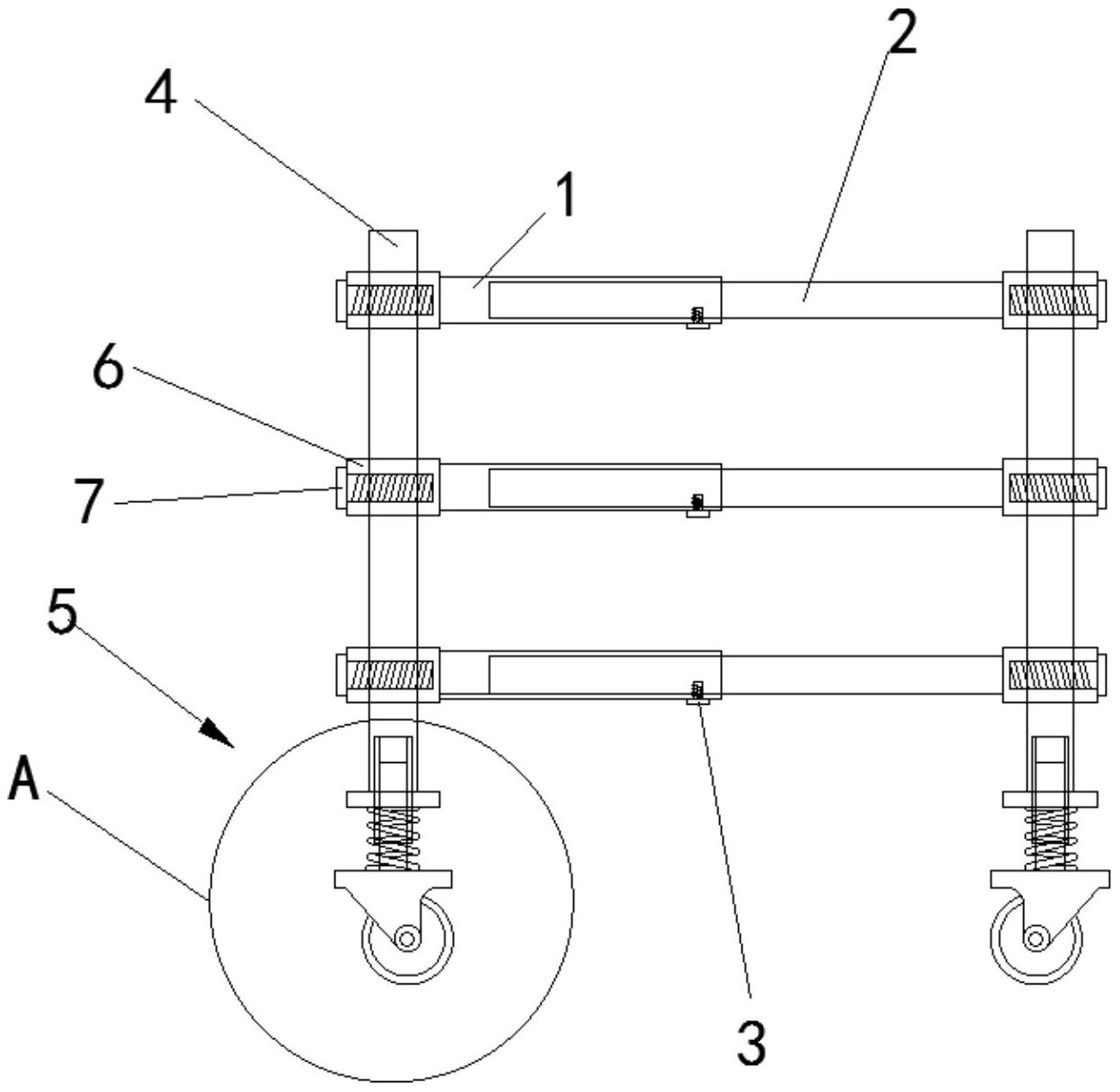 2
4
1
6
7
5
A
3