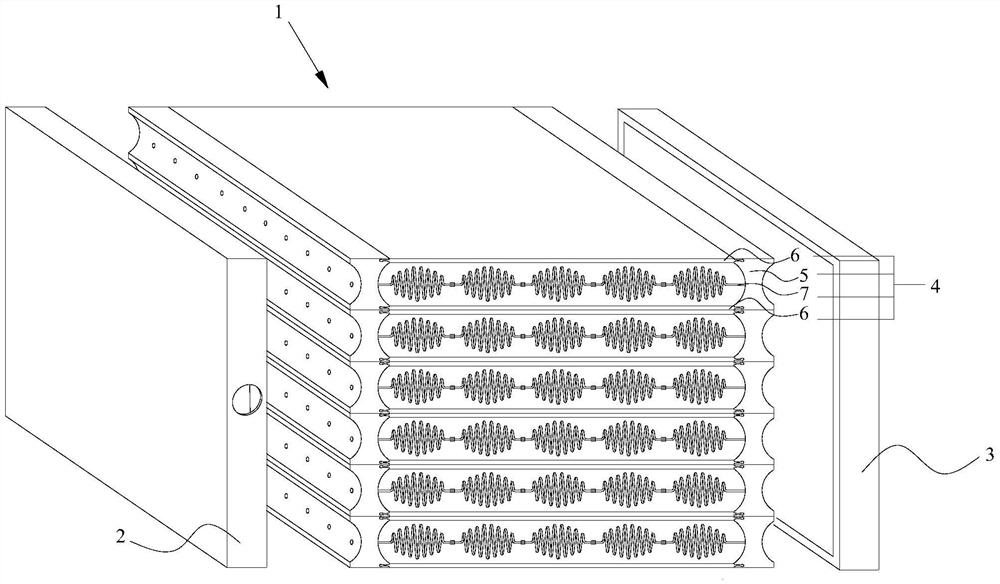 1
6
5
7
6
4
3
2