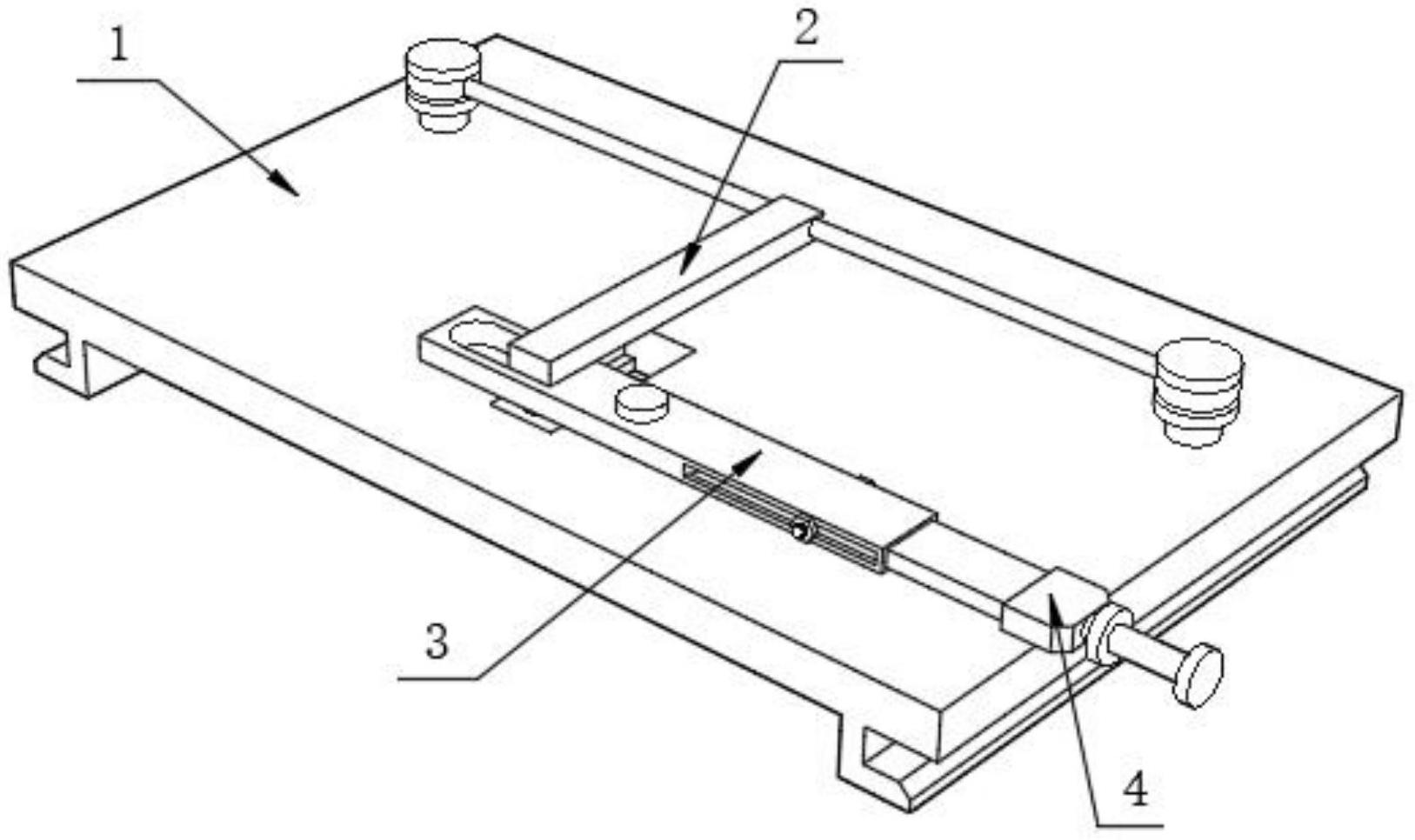 1
2
3
4