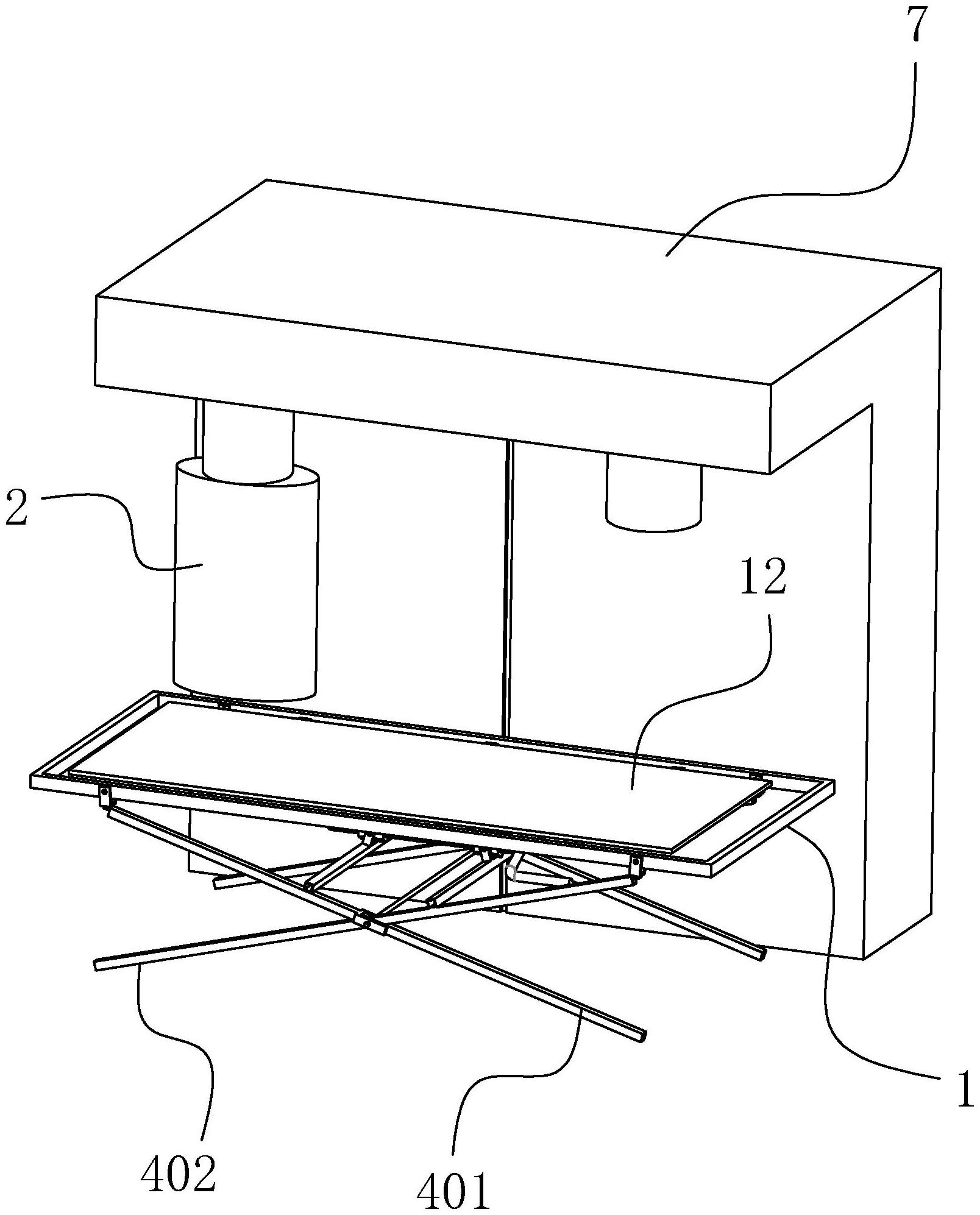 7
2
12
1
402
401