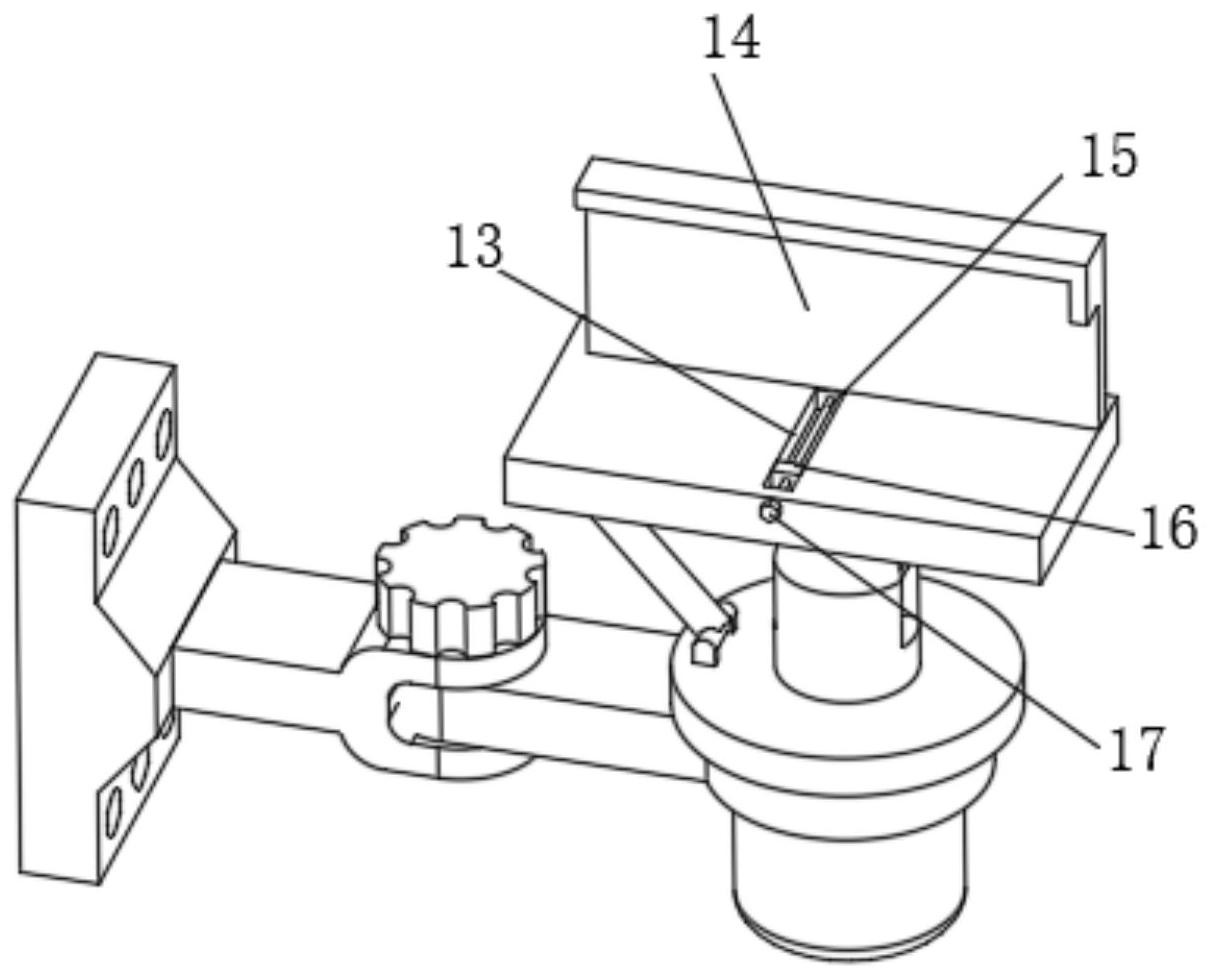 14
15
13
16
17