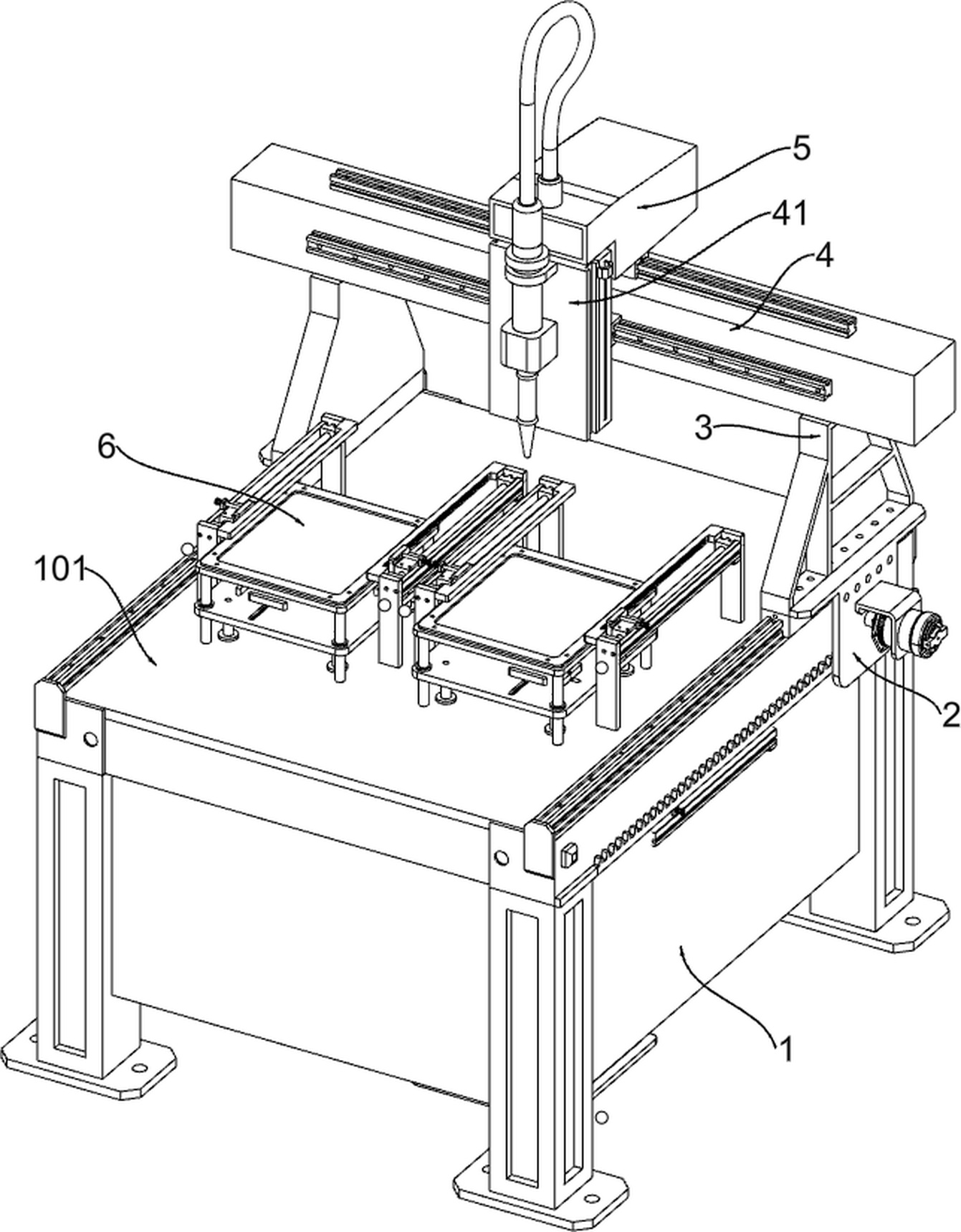 5
41
4
3
6
101
2
1