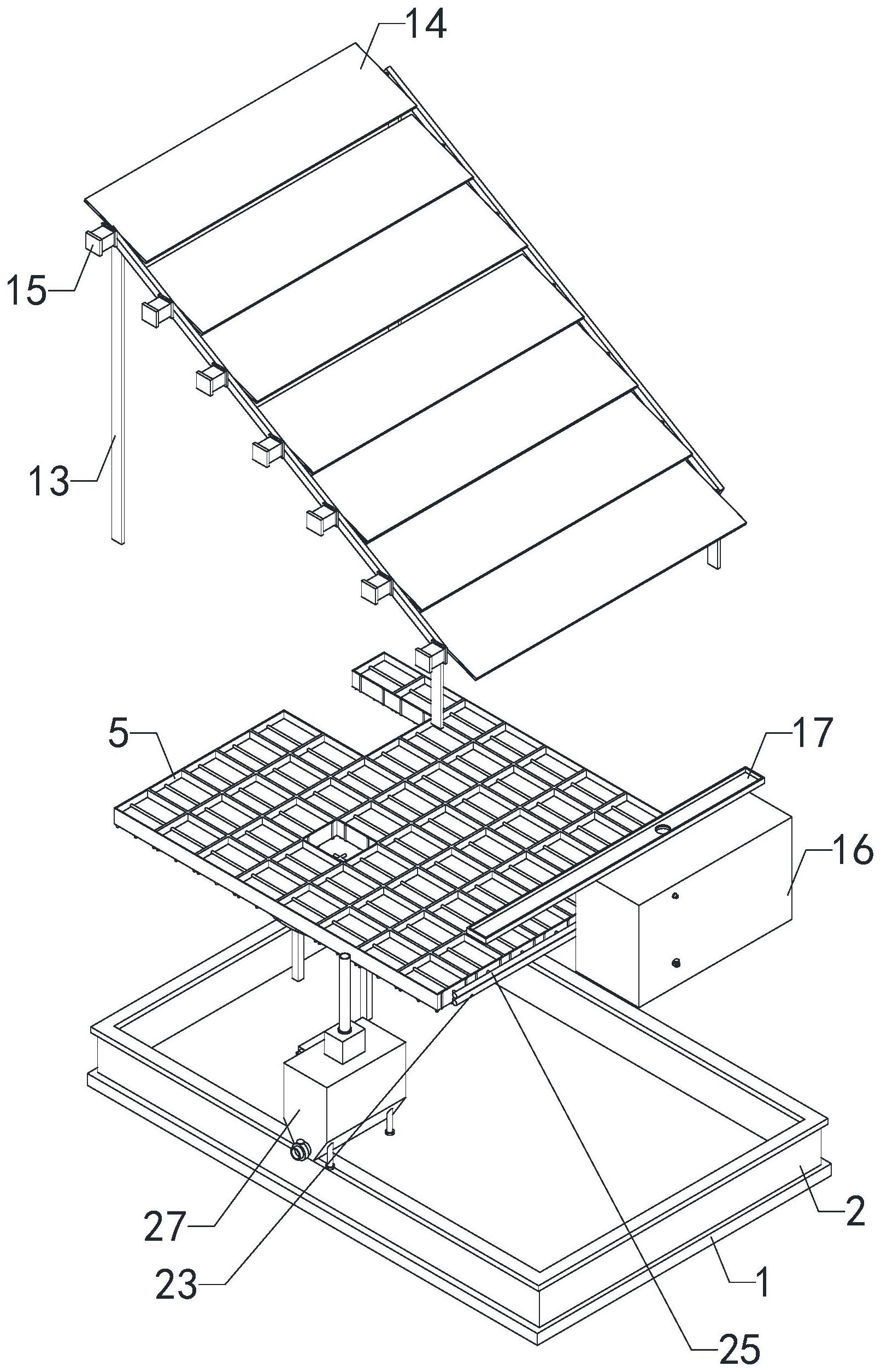 14
15
13
5
17
16
27
23
2
1
25