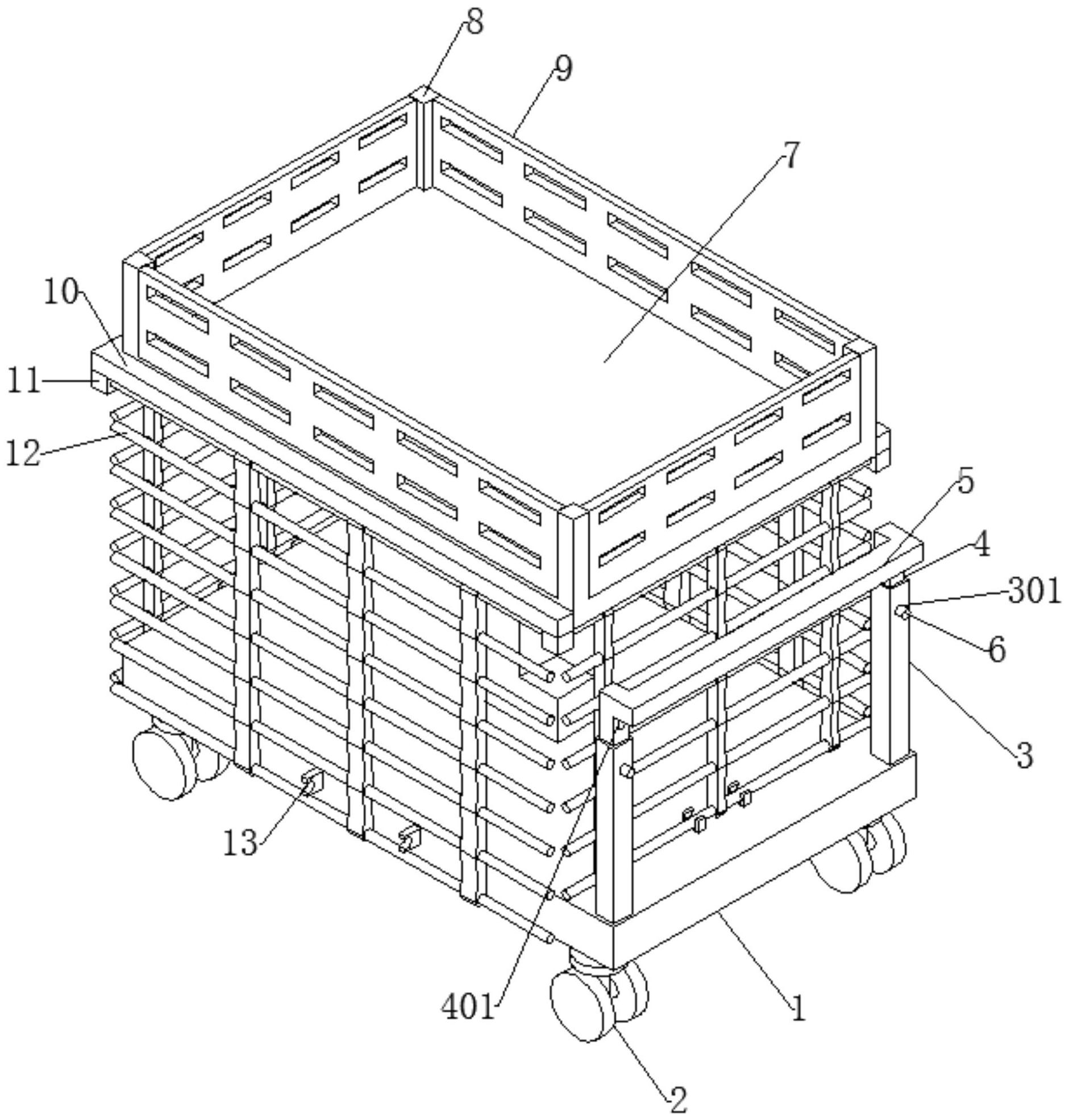 8
9
7
10
11
12
5
4
301
6
3
13
401
1
2