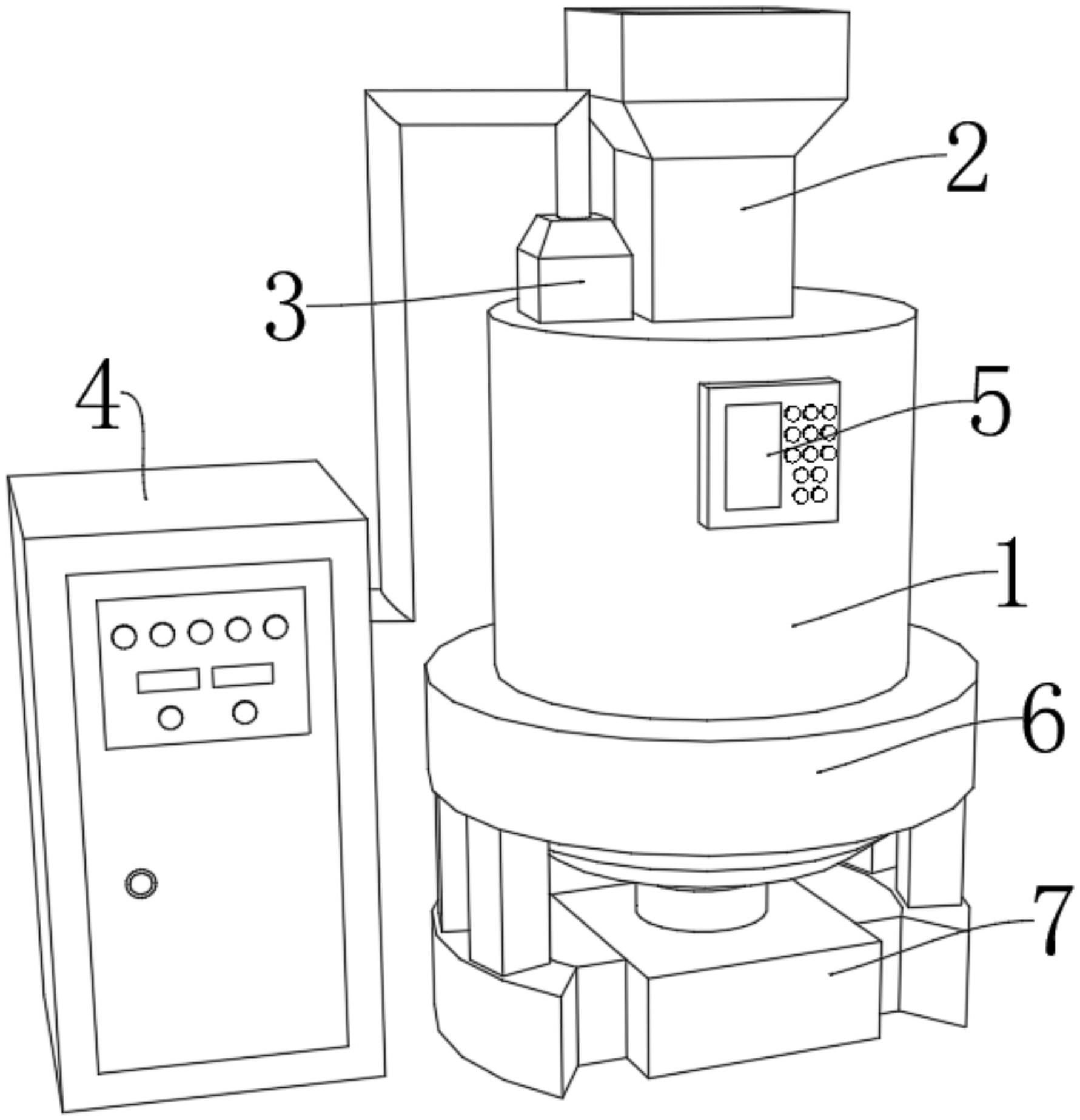 2
3
4
5
1
6
7