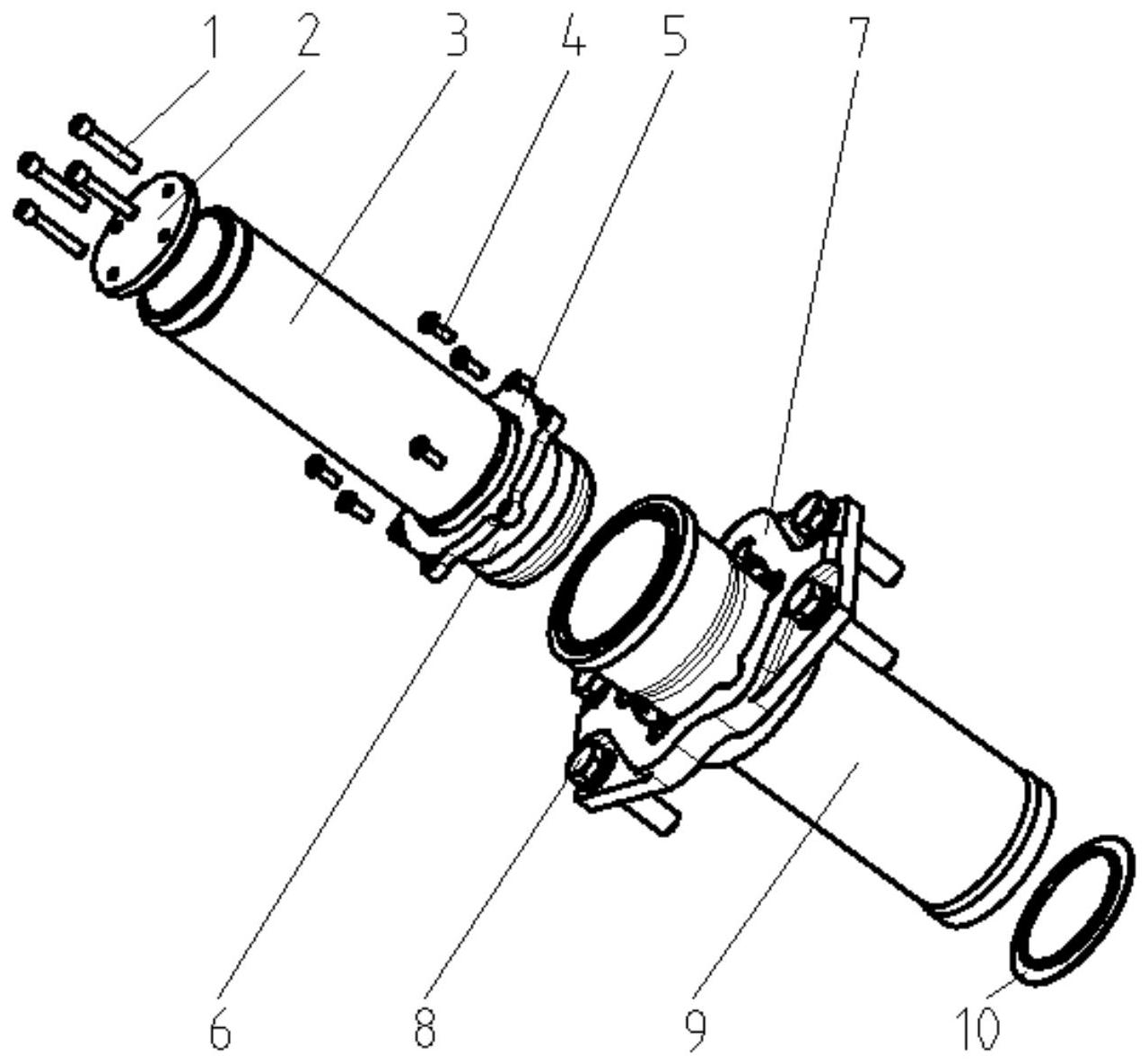 1 2 3 4 5 7

6 8 9 10