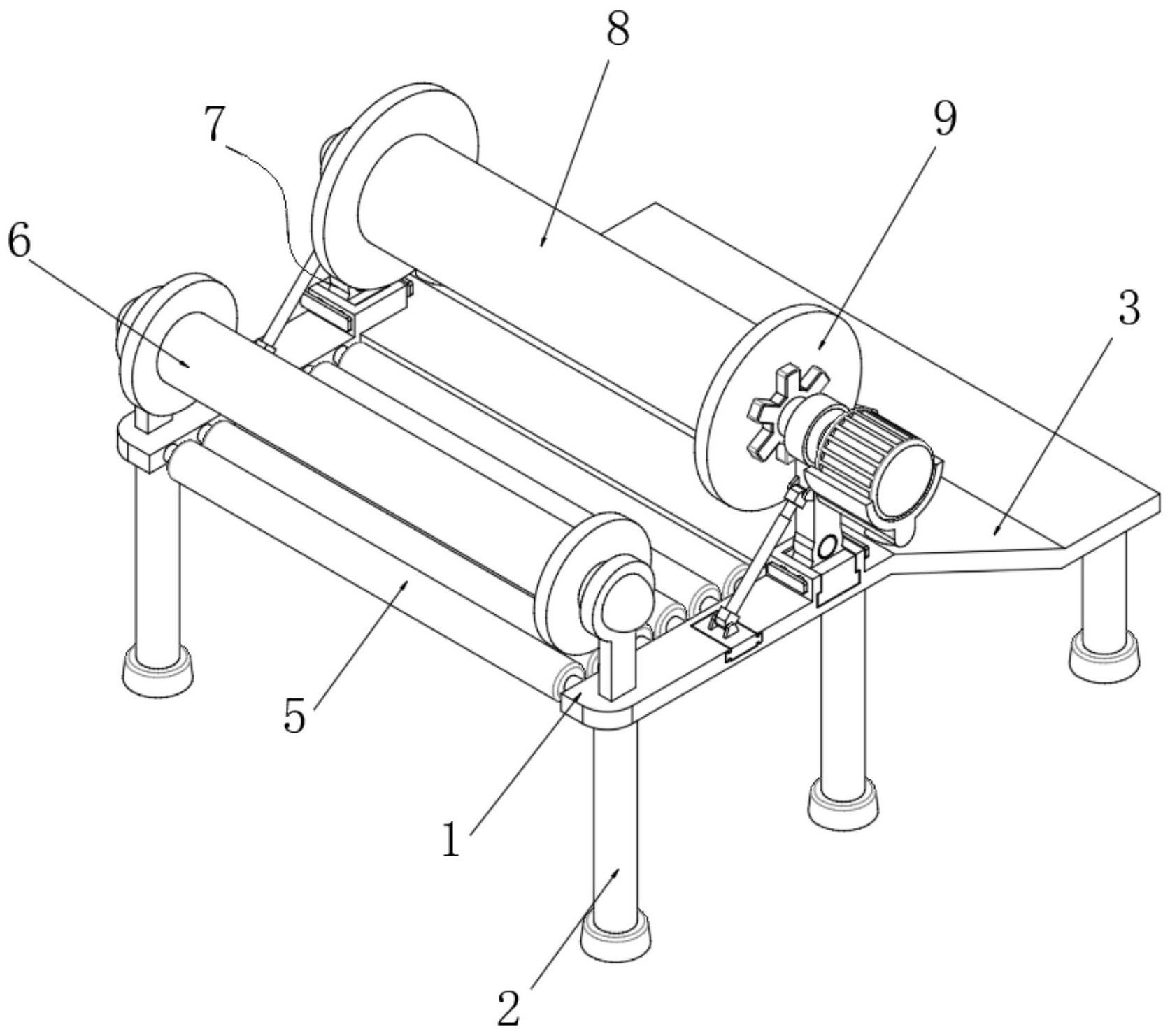 8
7
9
6
3
5
1
2