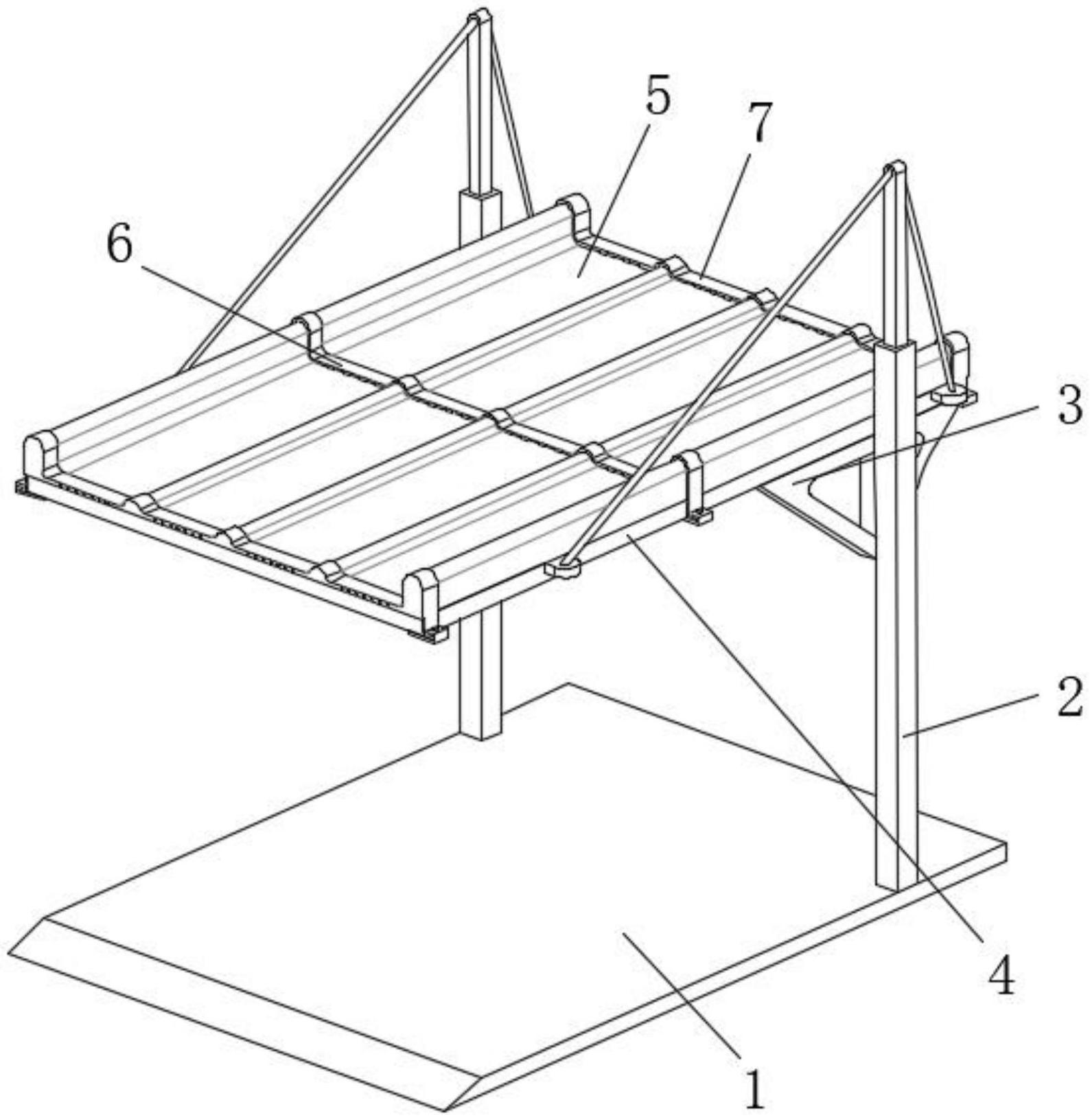 5
7
6
3
2
4
1