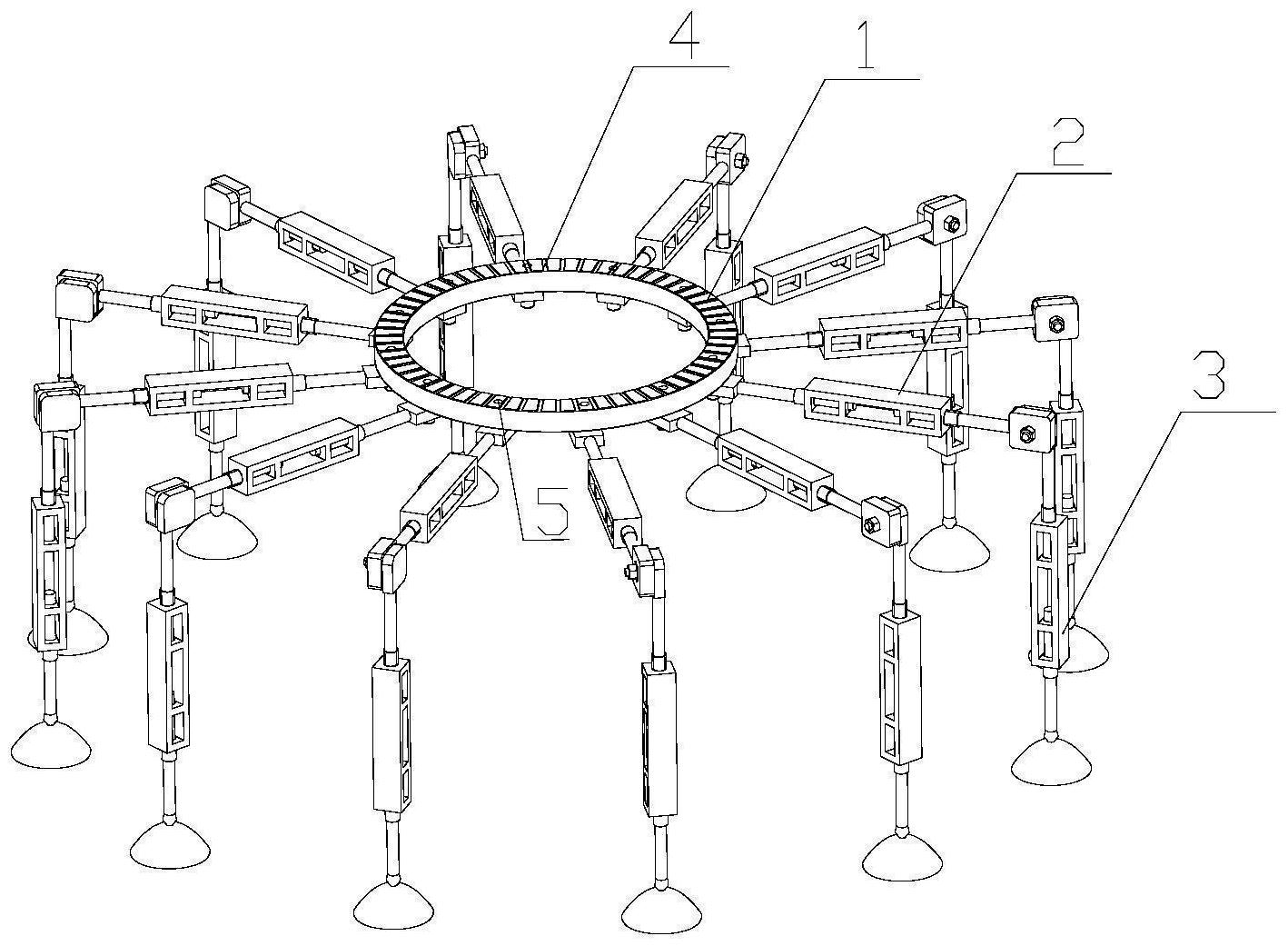 4
1
2
3
5