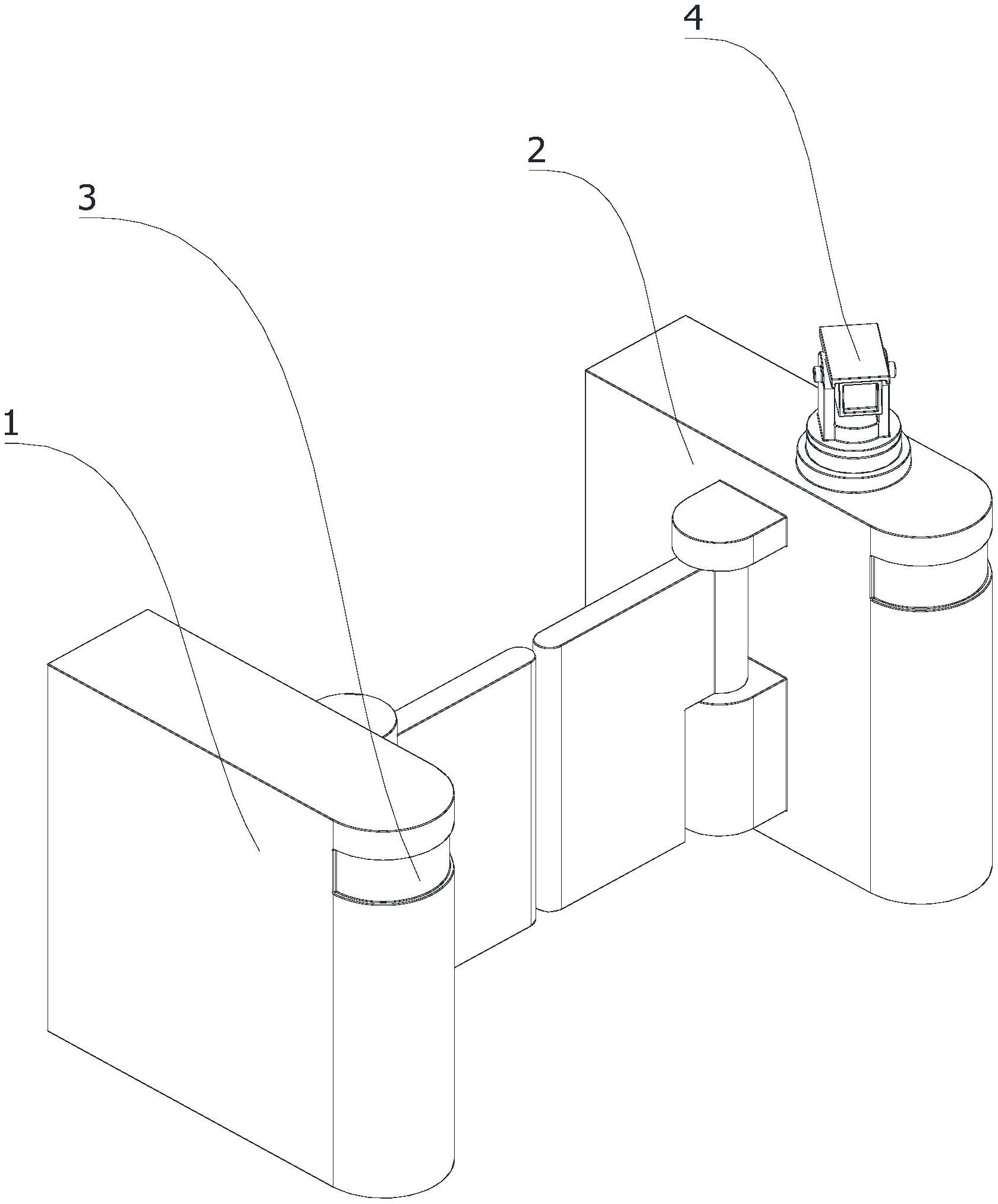 4

2

3

1