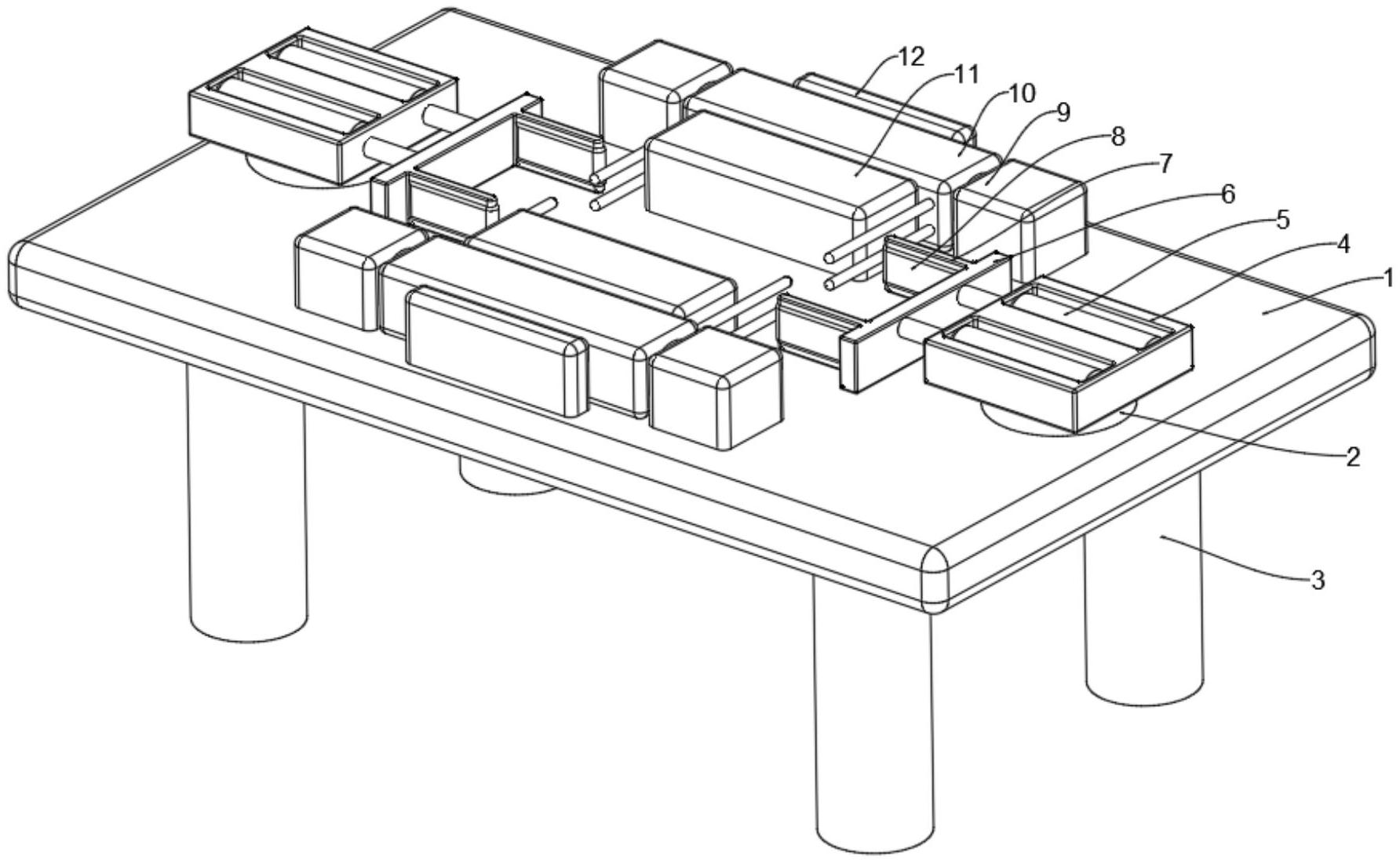 12
11
10
9
8
7
6
5
4
1
2
3