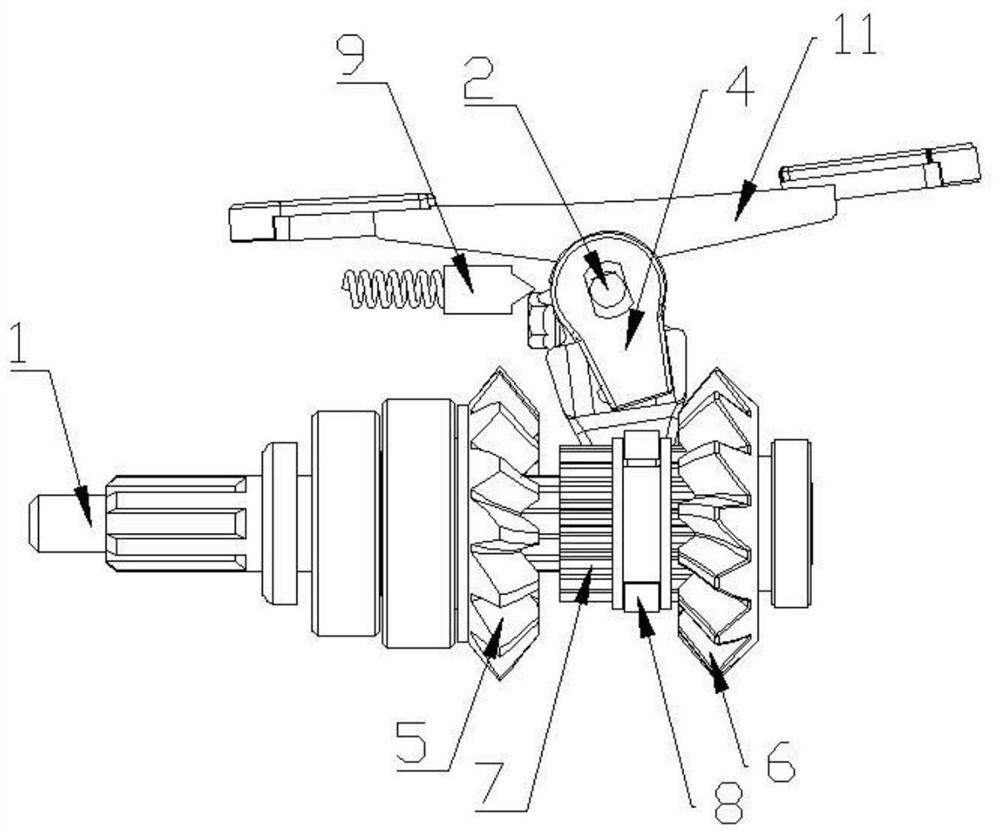 9
2
4
11
1
5
7
8
6