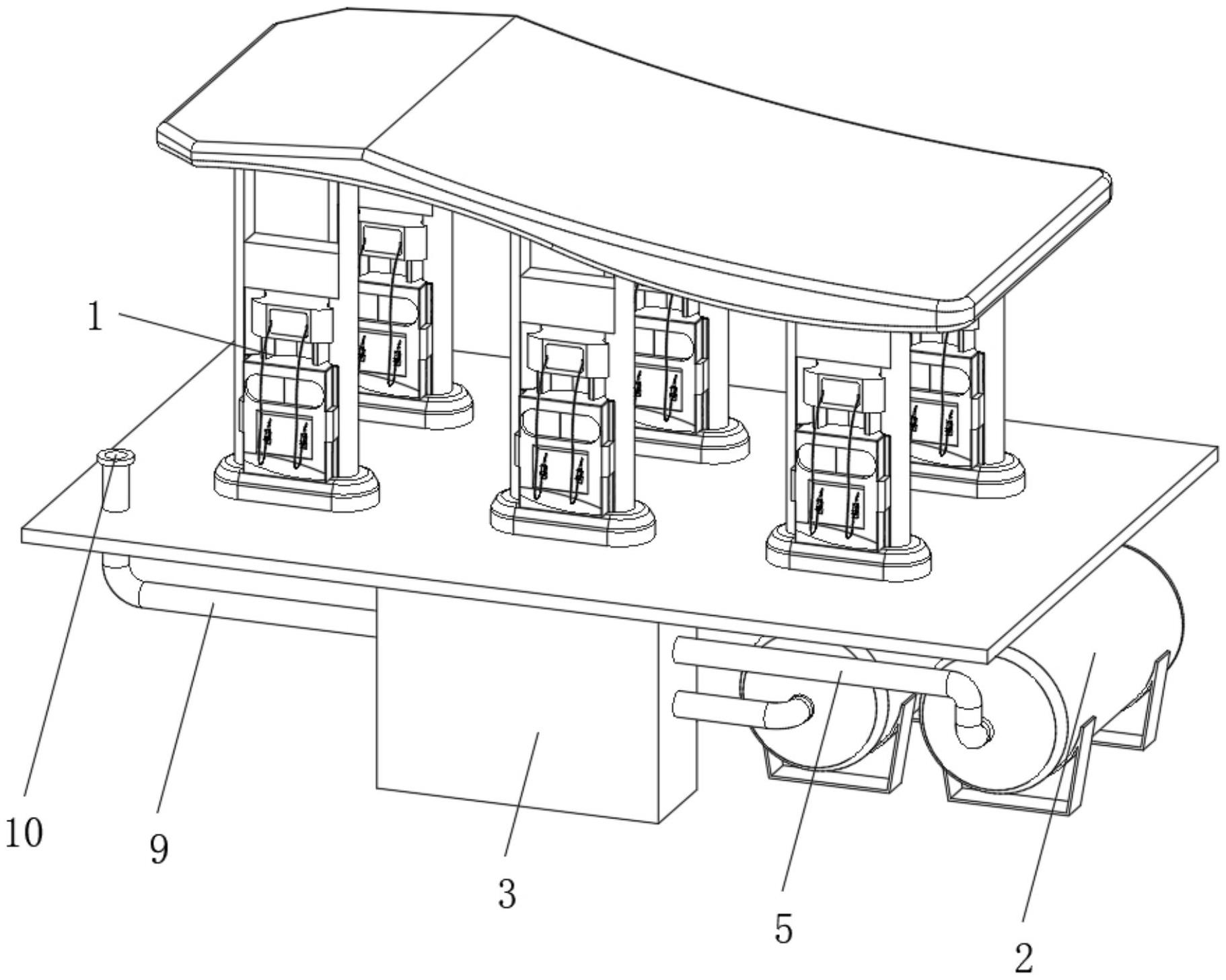 1
10
9
3
5
2