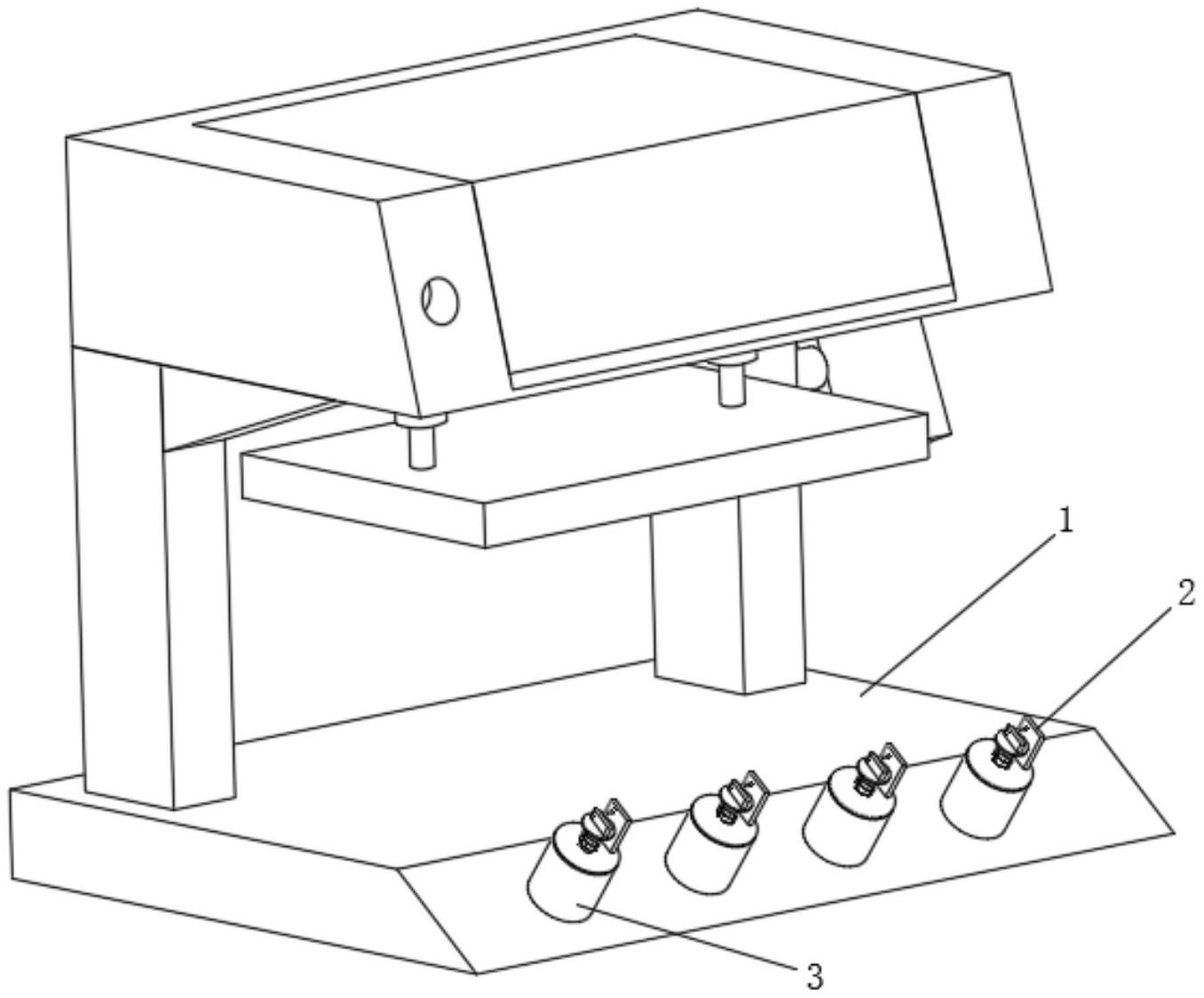 1
2
3