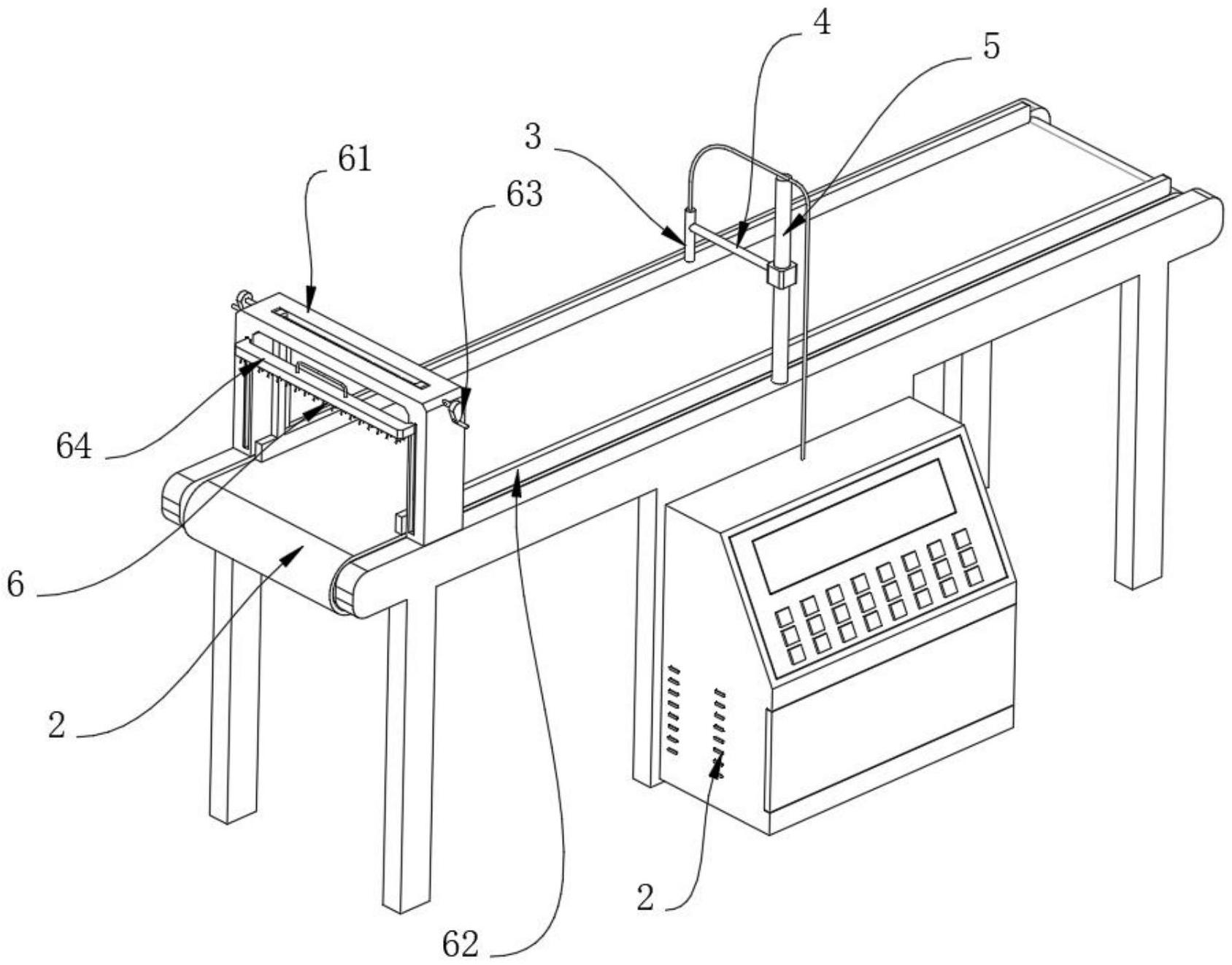 4
5
3
61
63
64
6
2
2
62