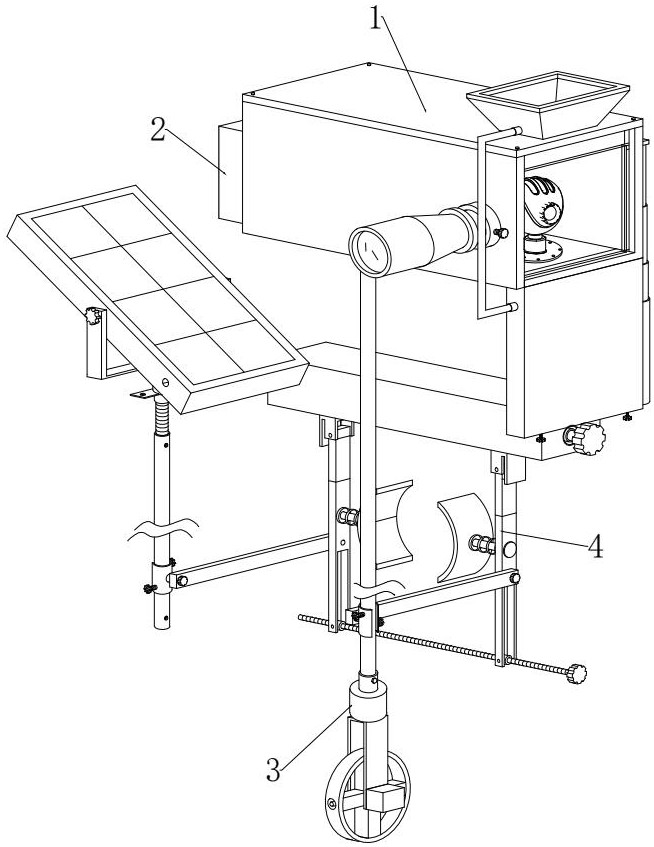 1
2
4
3